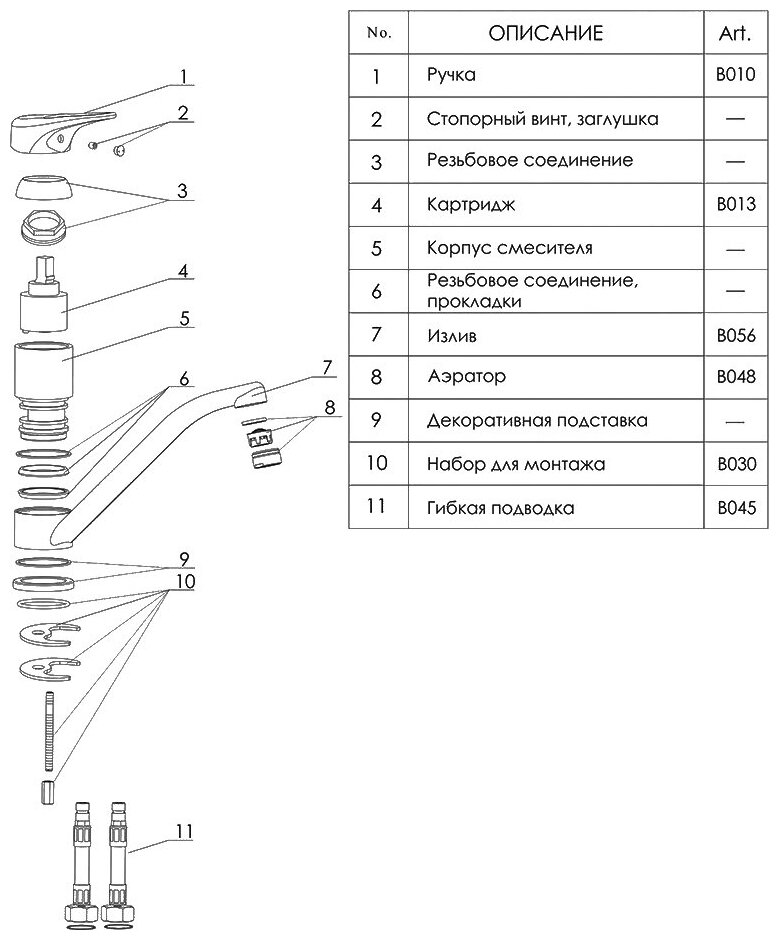 1
2
3
4
5
6
7
8
9
10
11

| No. | ОПИСАНИЕ | Art. |
|---|---|---|
| 1 | Ручка | B010 |
| 2 | Стопорный винт, заглушка | — |
| 3 | Резьбовое соединение | — |
| 4 | Картридж | B013 |
| 5 | Корпус смесителя | — |
| 6 | Резьбовое соединение, прокладки | — |
| 7 | Излив | B056 |
| 8 | Аэратор | B048 |
| 9 | Декоративная подставка | — |
| 10 | Набор для монтажа | B030 |
| 11 | Гибкая подводка | B045 |