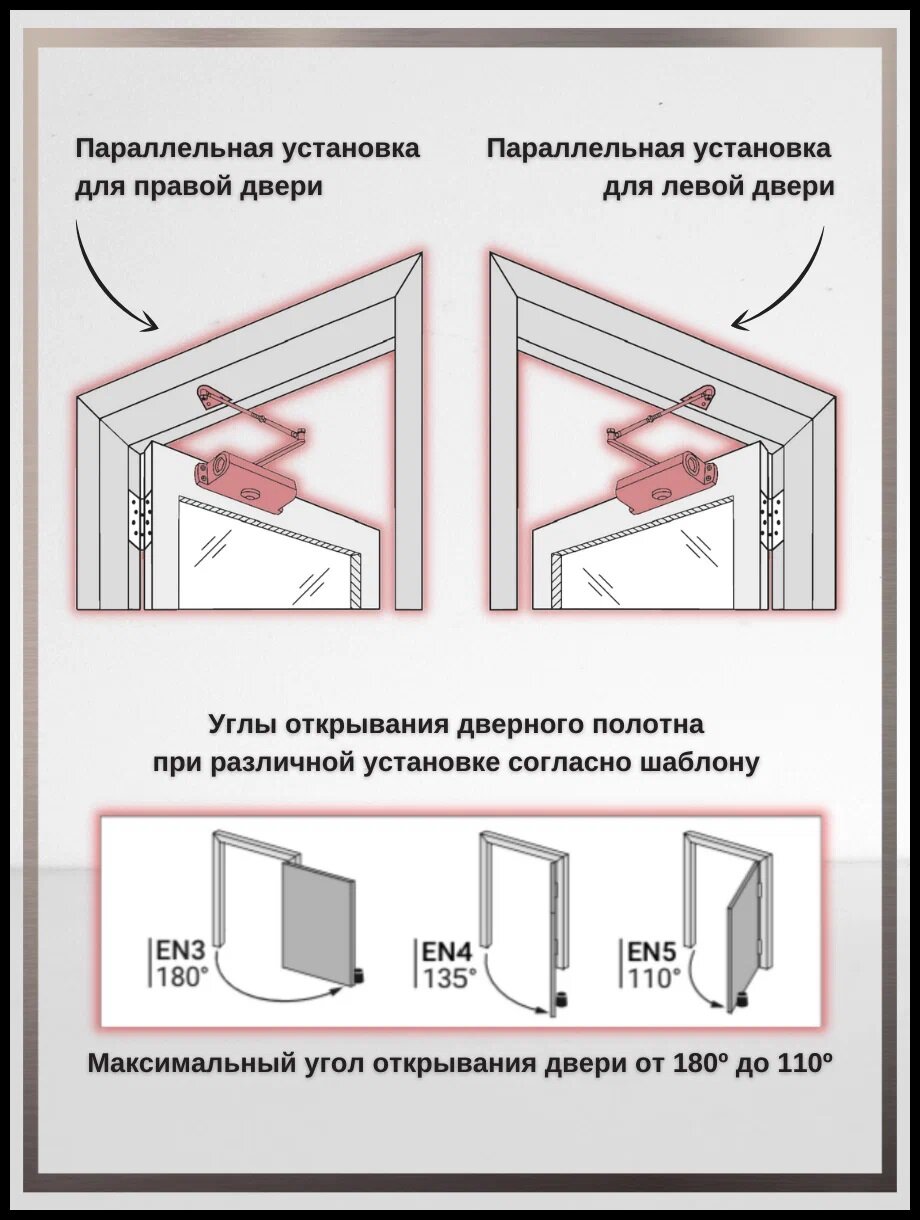 Параллельная установка для правой двери

Параллельная установка для левой двери

Углы открывания дверного полотна при различной установке согласно шаблону

EN3 180°

EN4 135°

EN5 110°

Максимальный угол открывания двери от 180º до 110º