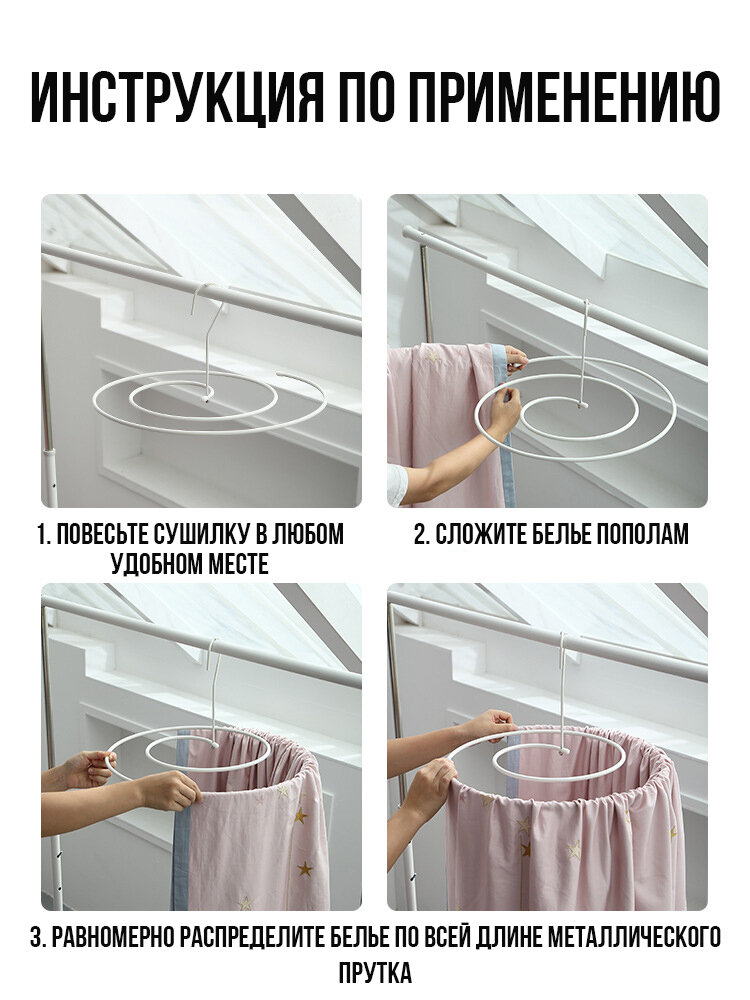 ИНСТРУКЦИЯ ПО ПРИМЕНЕНИЮ

1. ПОВЕСЬТЕ СУШИЛКУ В ЛЮБОМ УДОБНОМ МЕСТЕ

2. СЛОЖИТЕ БЕЛЬЕ ПОПОЛАМ

3. РАВНОМЕРНО РАСПРЕДЕЛИТЕ БЕЛЬЕ ПО ВСЕЙ ДЛИНЕ МЕТАЛЛИЧЕСКОГО ПРУТКА