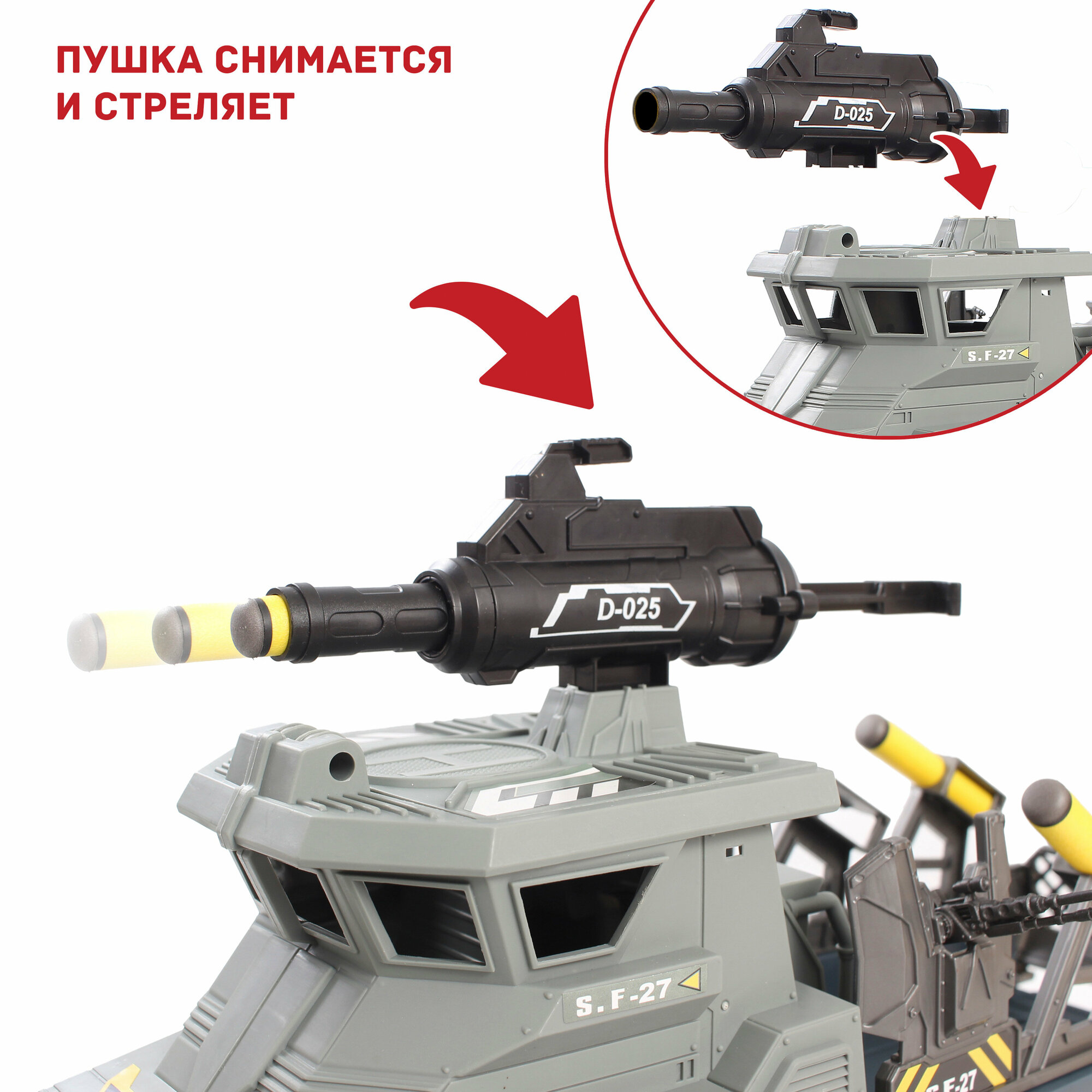 ПУШКА СНИМАЕТСЯ И СТРЕЛЯЕТ

D-025

S.F-27

D-025

S.F-27

S.F-27