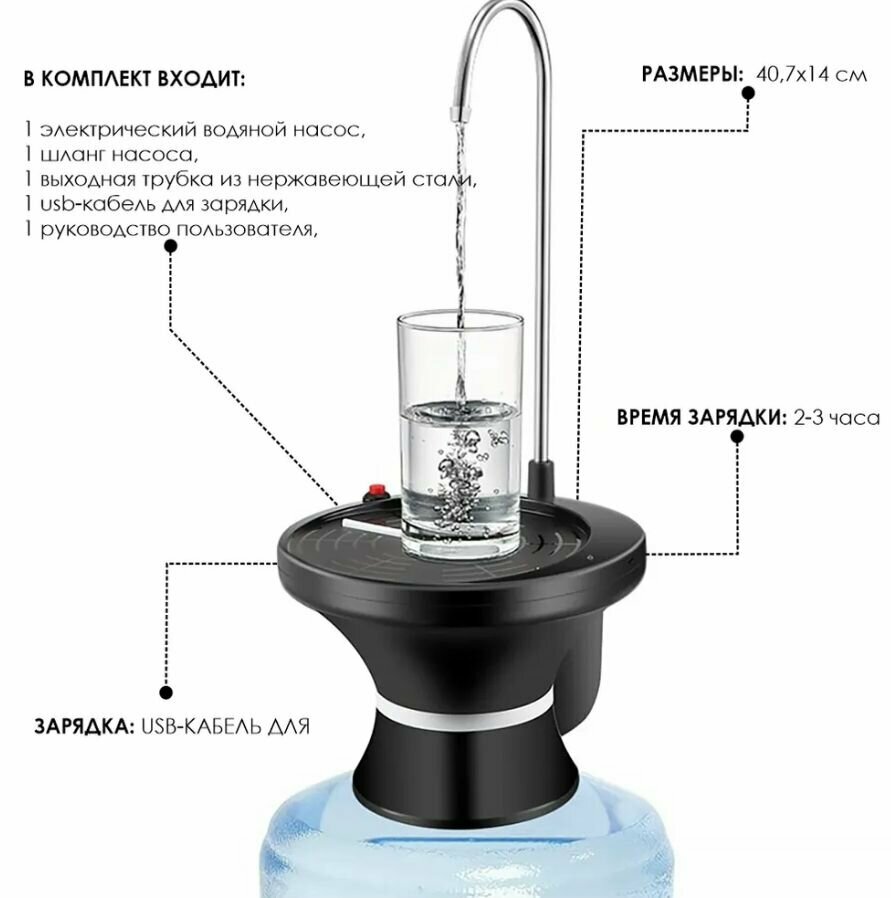 В КОМПЛЕКТ ВХОДИТ:

1 электрический водяной насос,
1 шланг насоса,
1 выходная трубка из нержавеющей стали,
1 usb-кабель для зарядки,
1 руководство пользователя,

РАЗМЕРЫ: 40,7x14 см

ВРЕМЯ ЗАРЯДКИ: 2-3 часа

ЗАРЯДКА: USB-КАБЕЛЬ ДЛЯ