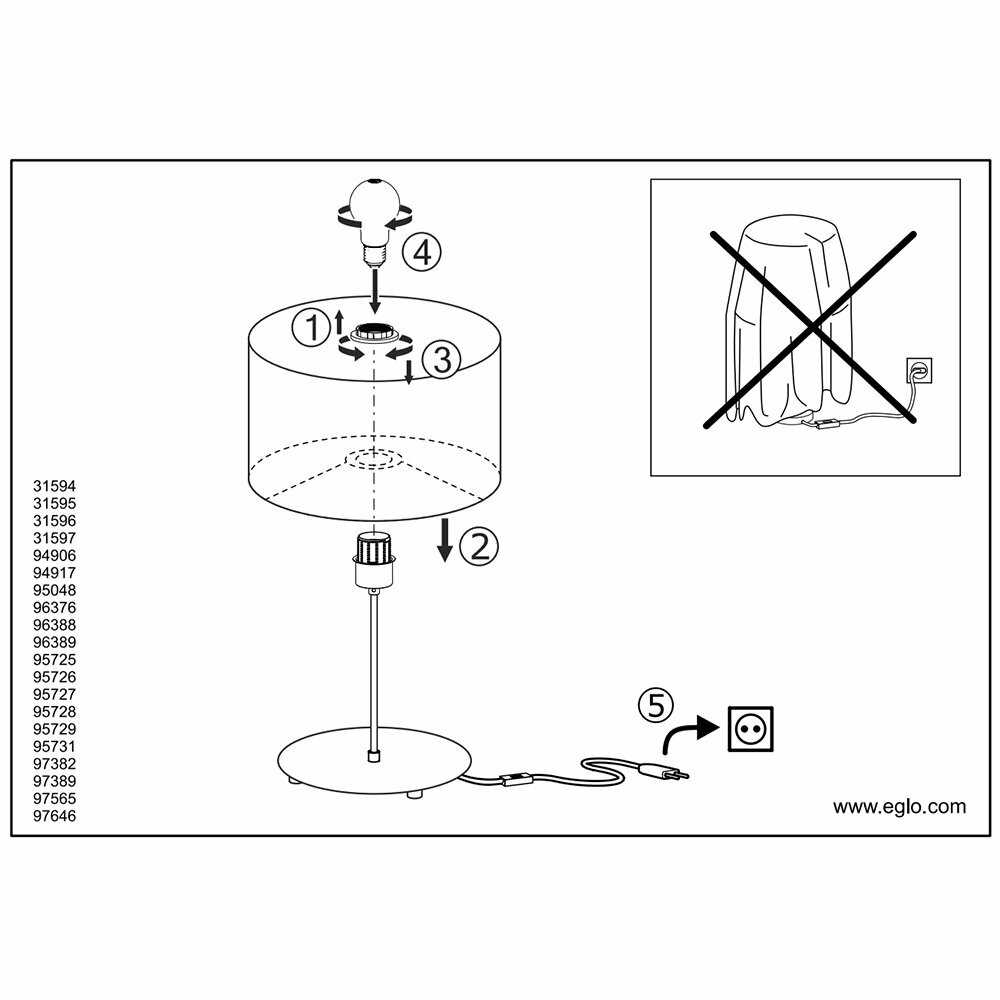 4

1

3

2

5

31594
31595
31596
31597
94906
94917
95048
96376
96388
96389
95725
95726
95727
95728
95729
95731
97382
97389
97565
97646

www.eglo.com