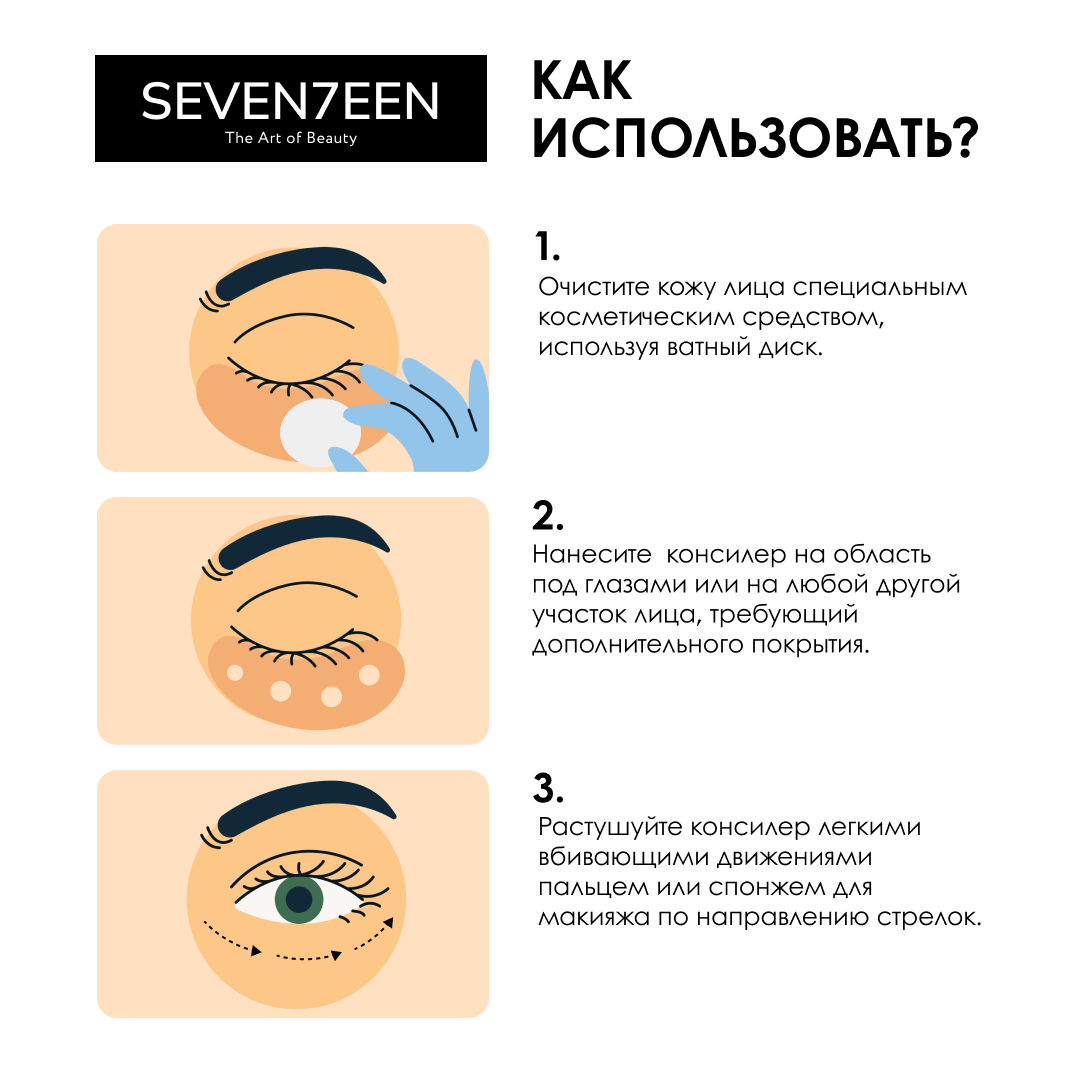 SEVEN7EEN
The Art of Beauty

КАК ИСПОЛЬЗОВАТЬ?

1.
Очистите кожу лица специальным косметическим средством, используя ватный диск.

2.
Нанесите  консилер на область под глазами или на любой другой участок лица, требующий дополнительного покрытия.

3.
Растушуйте консилер легкими вбивающими движениями пальцем или спонжем для макияжа по направлению стрелок.