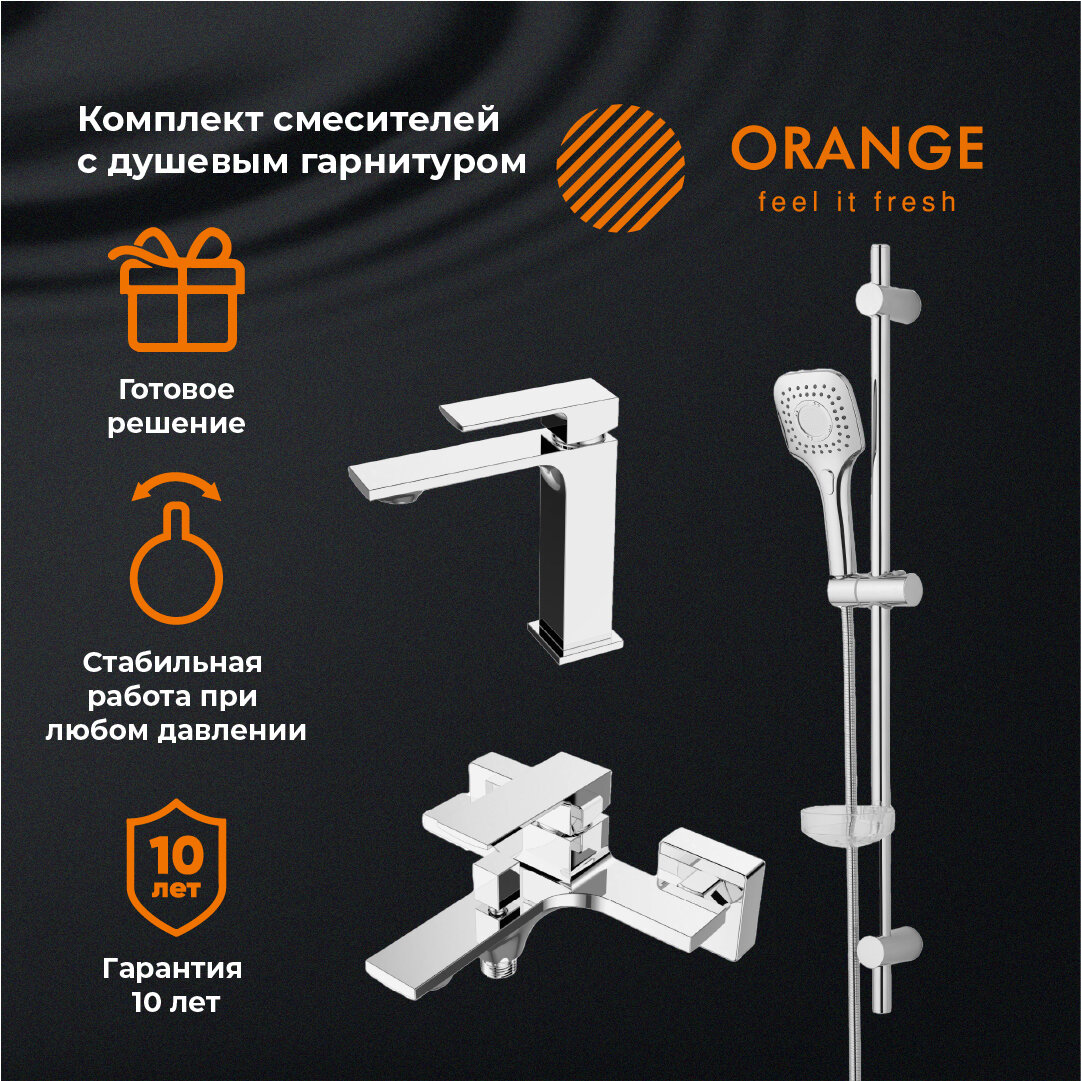 Комплект смесителей с душевым гарнитуром

ORANGE
feel it fresh

Готовое решение

Стабильная работа при любом давлении

10 лет

Гарантия 10 лет