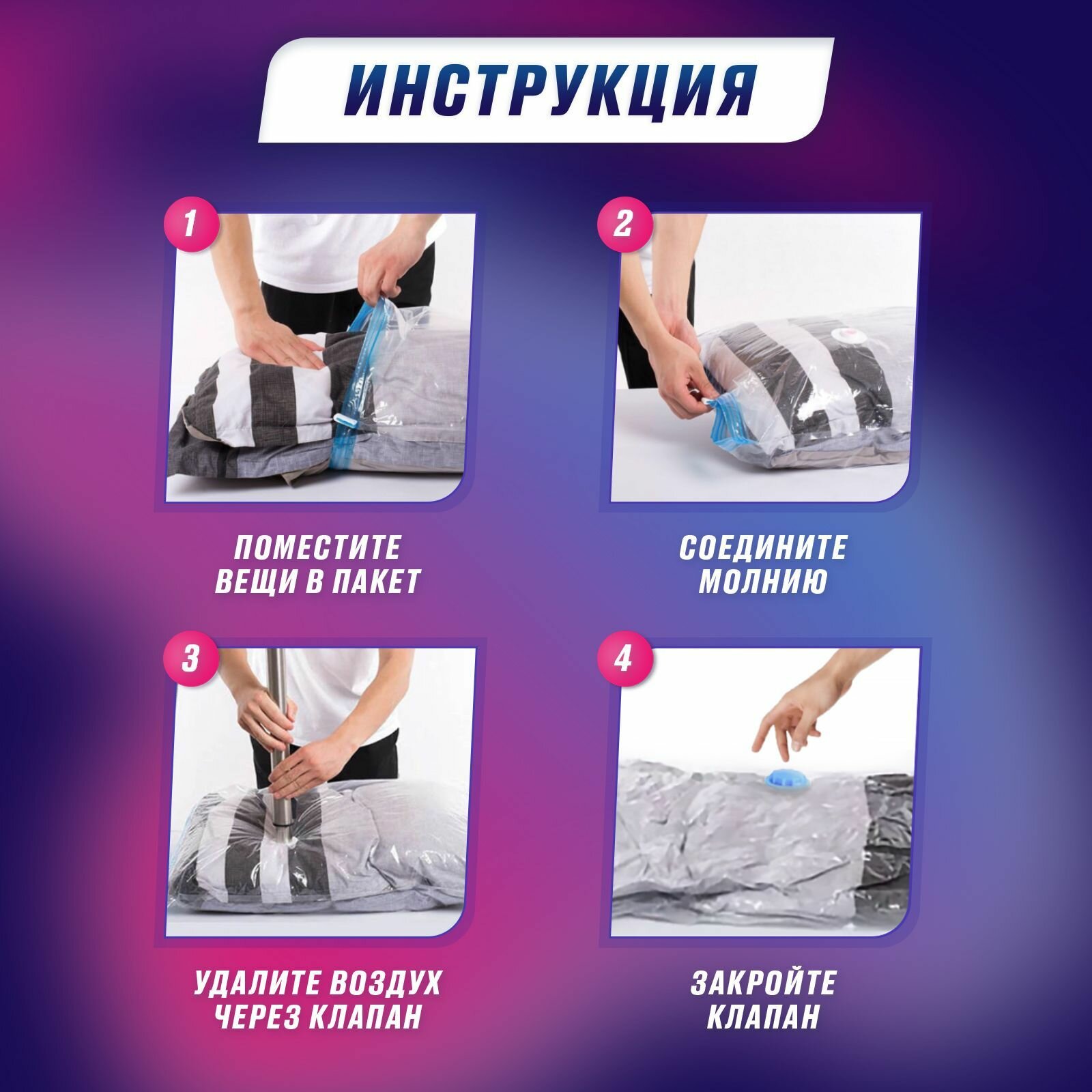 ИНСТРУКЦИЯ

1

ПОМЕСТИТЕ ВЕЩИ В ПАКЕТ

2

СОЕДИНИТЕ МОЛНИЮ

3

УДАЛИТЕ ВОЗДУХ ЧЕРЕЗ КЛАПАН

4

ЗАКРОЙТЕ КЛАПАН