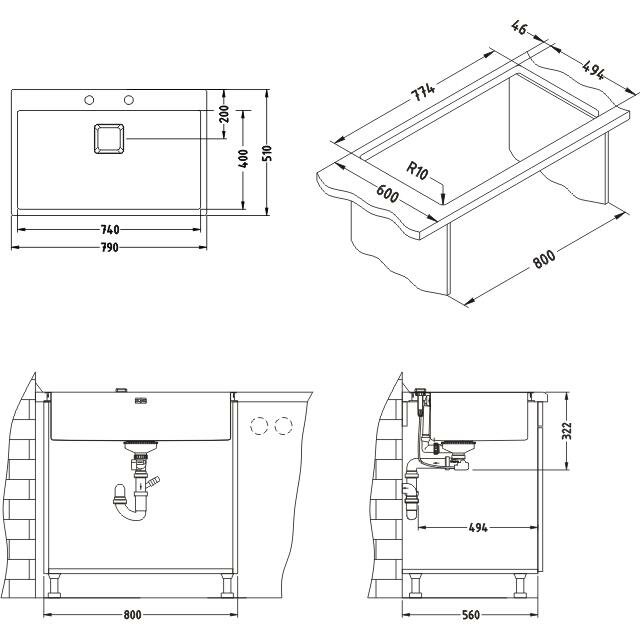 200
400
510
740
790
46
494
774
R10
600
800
322
494
800
560