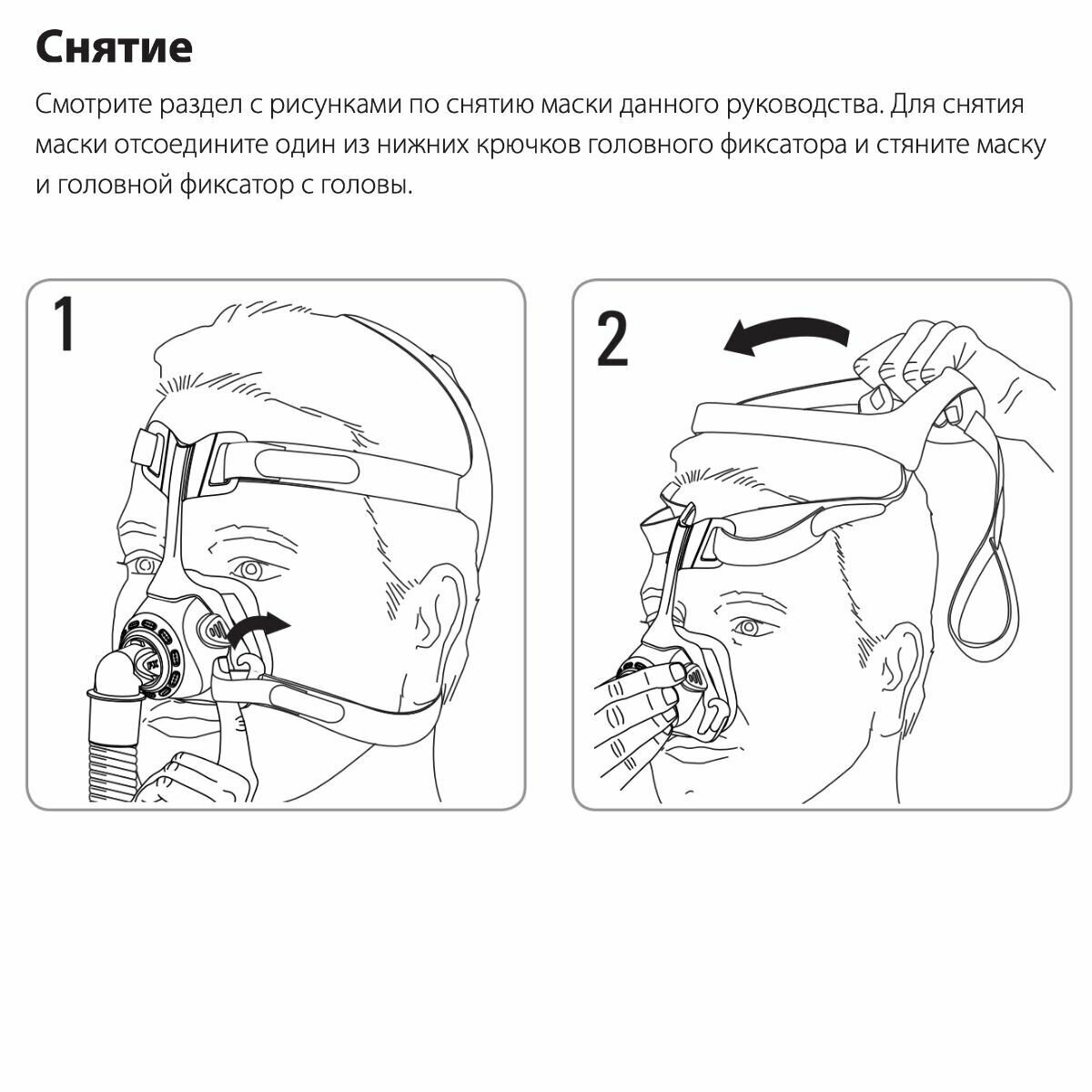 Снятие

Смотрите раздел с рисунками по снятию маски данного руководства. Для снятия маски отсоедините один из нижних крючков головного фиксатора и стяните маску и головной фиксатор с головы.

1

2