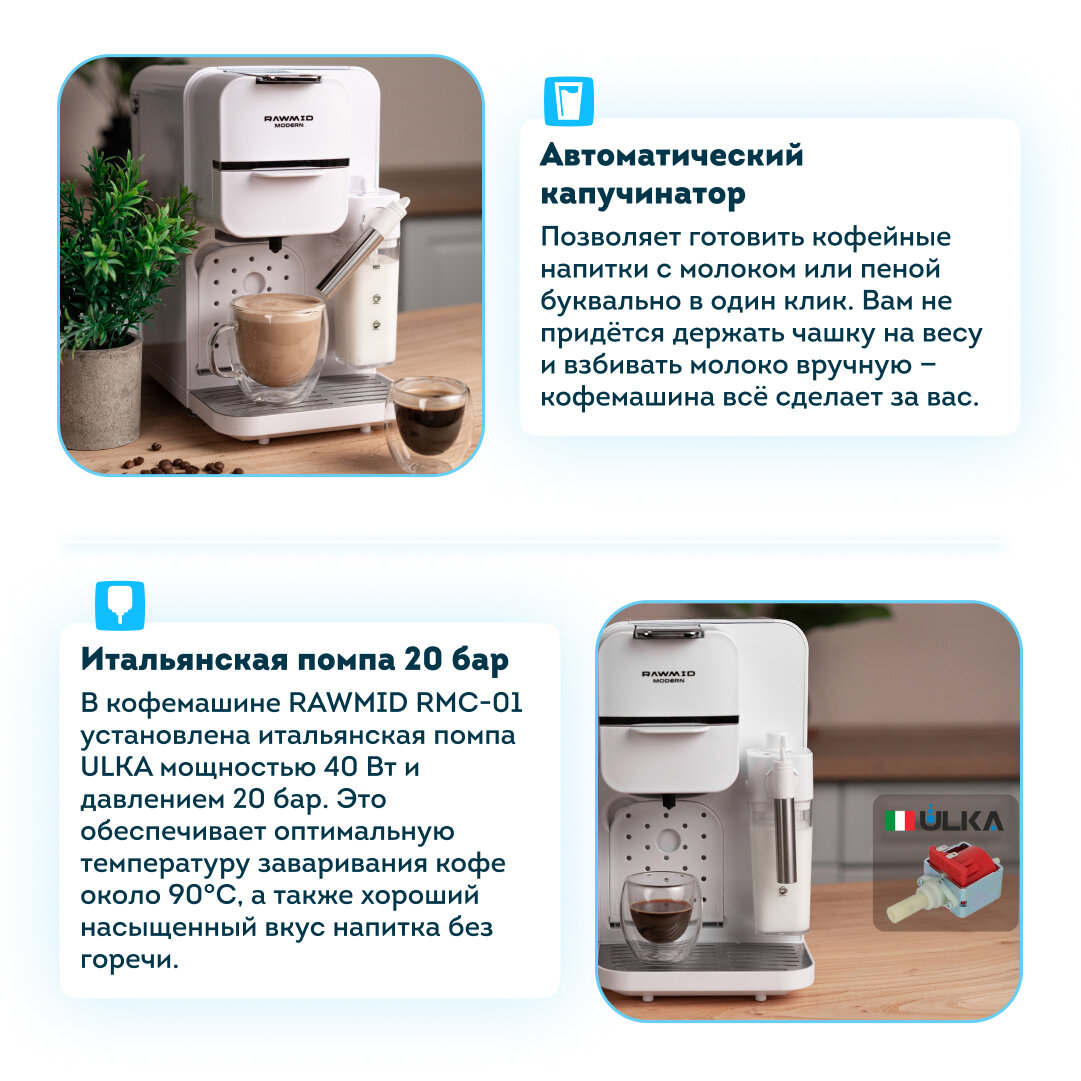 RAWMID
MODERN

Автоматический капучинатор

Позволяет готовить кофейные напитки с молоком или пеной буквально в один клик. Вам не придётся держать чашку на весу и взбивать молоко вручную – кофемашина всё сделает за вас.

Итальянская помпа 20 бар

В кофемашине RAWMID RMC-01 установлена итальянская помпа ULKA мощностью 40 Вт и давлением 20 бар. Это обеспечивает оптимальную температуру заваривания кофе около 90°C, а также хороший насыщенный вкус напитка без горечи.

RAWMID
MODERN

ULKA