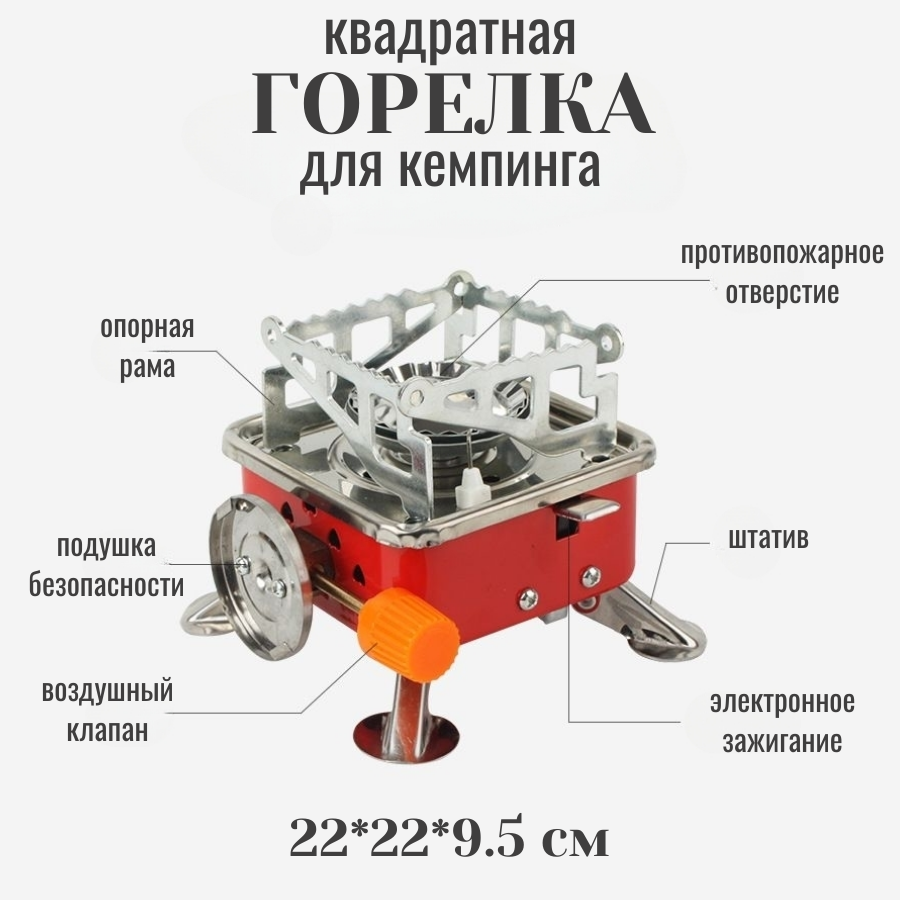 квадратная
ГОРЕЛКА
для кемпинга

противопожарное отверстие

опорная рама

подушка безопасности

штатив

воздушный клапан

электронное зажигание

22*22*9.5 см