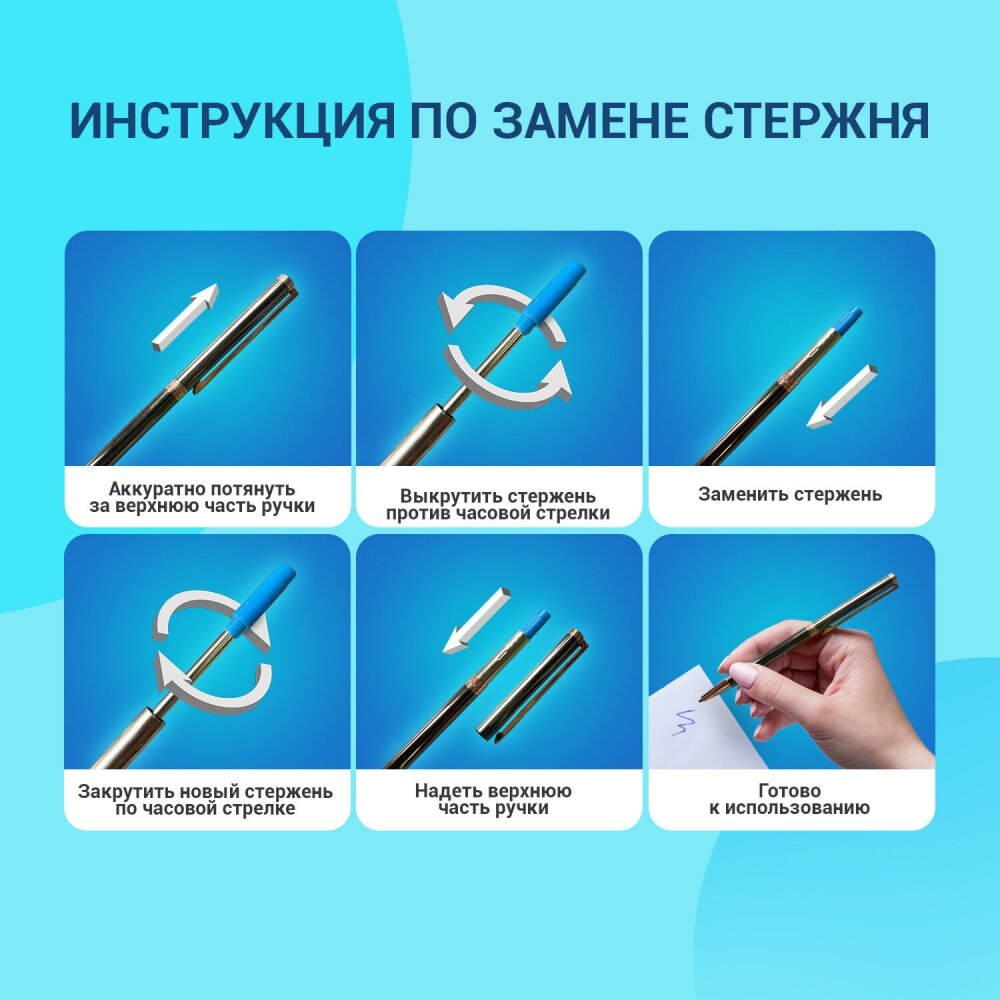 ИНСТРУКЦИЯ ПО ЗАМЕНЕ СТЕРЖНЯ

Аккуратно потянуть за верхнюю часть ручки

Выкрутить стержень против часовой стрелки

Заменить стержень

Закрутить новый стержень по часовой стрелке

Надеть верхнюю часть ручки

Готово к использованию