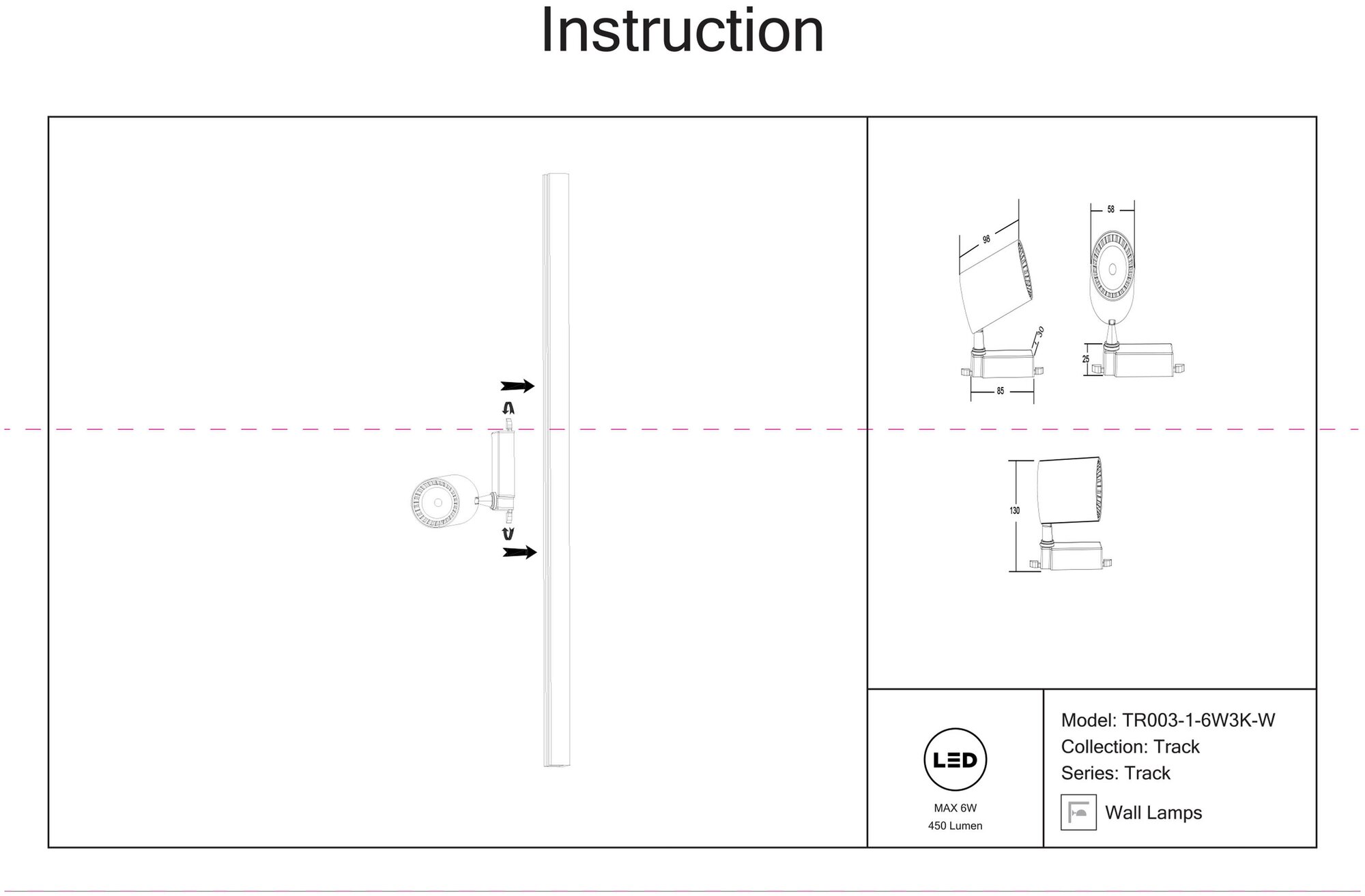 Instruction

98

58

30

25

85

130

LED

MAX 6W
450 Lumen

Model: TR003-1-6W3K-W
Collection: Track
Series: Track
Wall Lamps