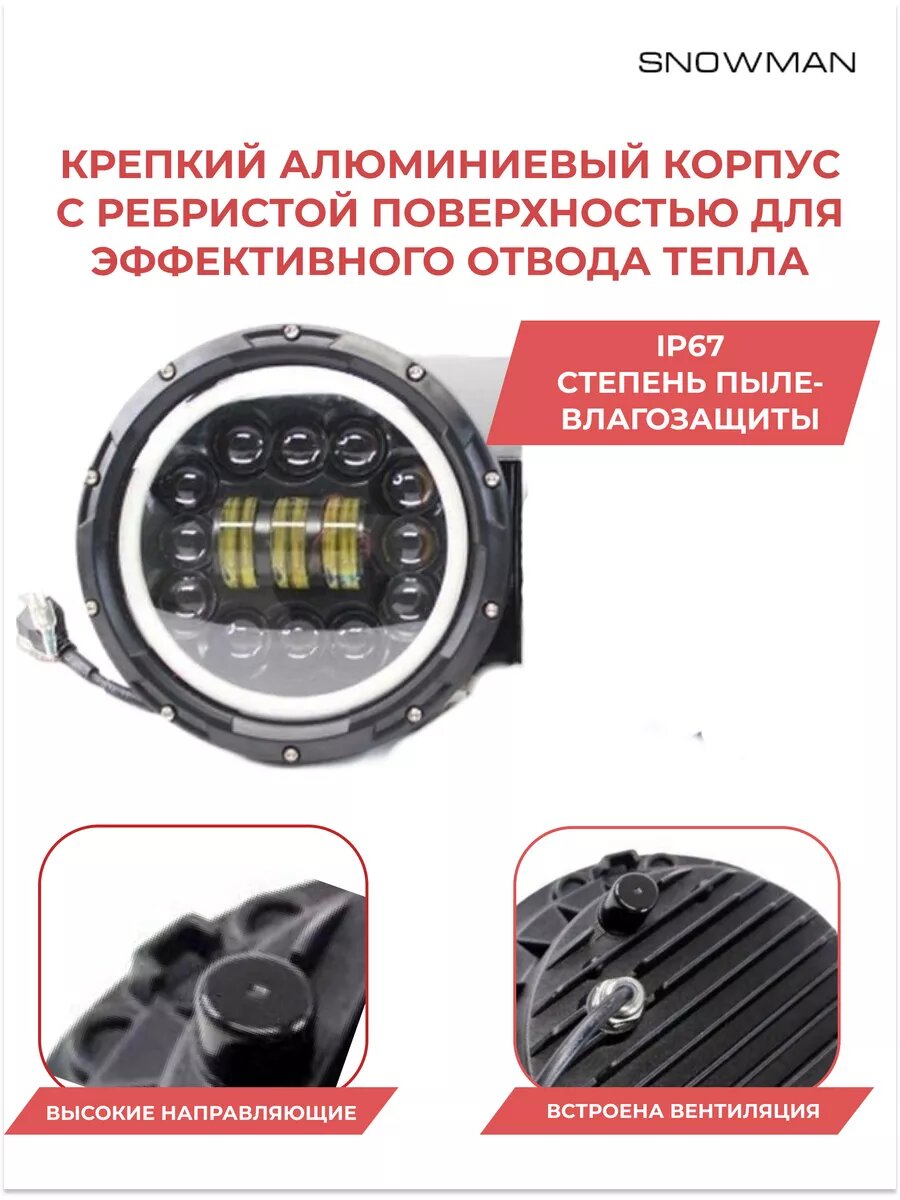 SNOWMAN

КРЕПКИЙ АЛЮМИНИЕВЫЙ КОРПУС С РЕБРИСТОЙ ПОВЕРХНОСТЬЮ ДЛЯ ЭФФЕКТИВНОГО ОТВОДА ТЕПЛА

IP67
СТЕПЕНЬ ПЫЛЕ-ВЛАГОЗАЩИТЫ

ВЫСОКИЕ НАПРАВЛЯЮЩИЕ

ВСТРОЕНА ВЕНТИЛЯЦИЯ