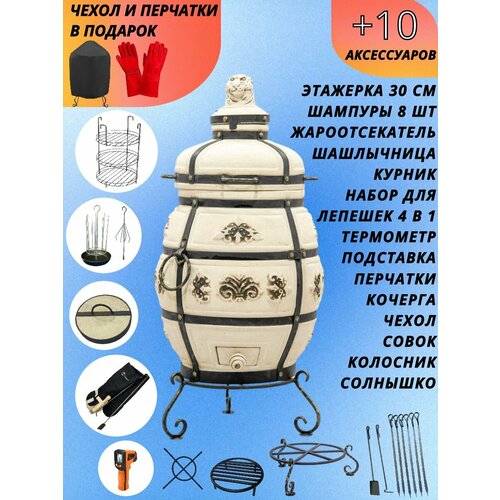 ЧЕХОЛ И ПЕРЧАТКИ В ПОДАРОК

+10 АКСЕССУАРОВ

ЭТАЖЕРКА 30 СМ
ШАМПУРЫ 8 ШТ
ЖАРООТСЕКАТЕЛЬ
ШАШЛЫЧНИЦА
КУРНИК
НАБОР ДЛЯ ЛЕПЕШЕК 4 В 1
ТЕРМОМЕТР
ПОДСТАВКА
ПЕРЧАТКИ
КОЧЕРГА
ЧЕХОЛ
СОВОК
КОЛОСНИК
СОЛНЫШКО