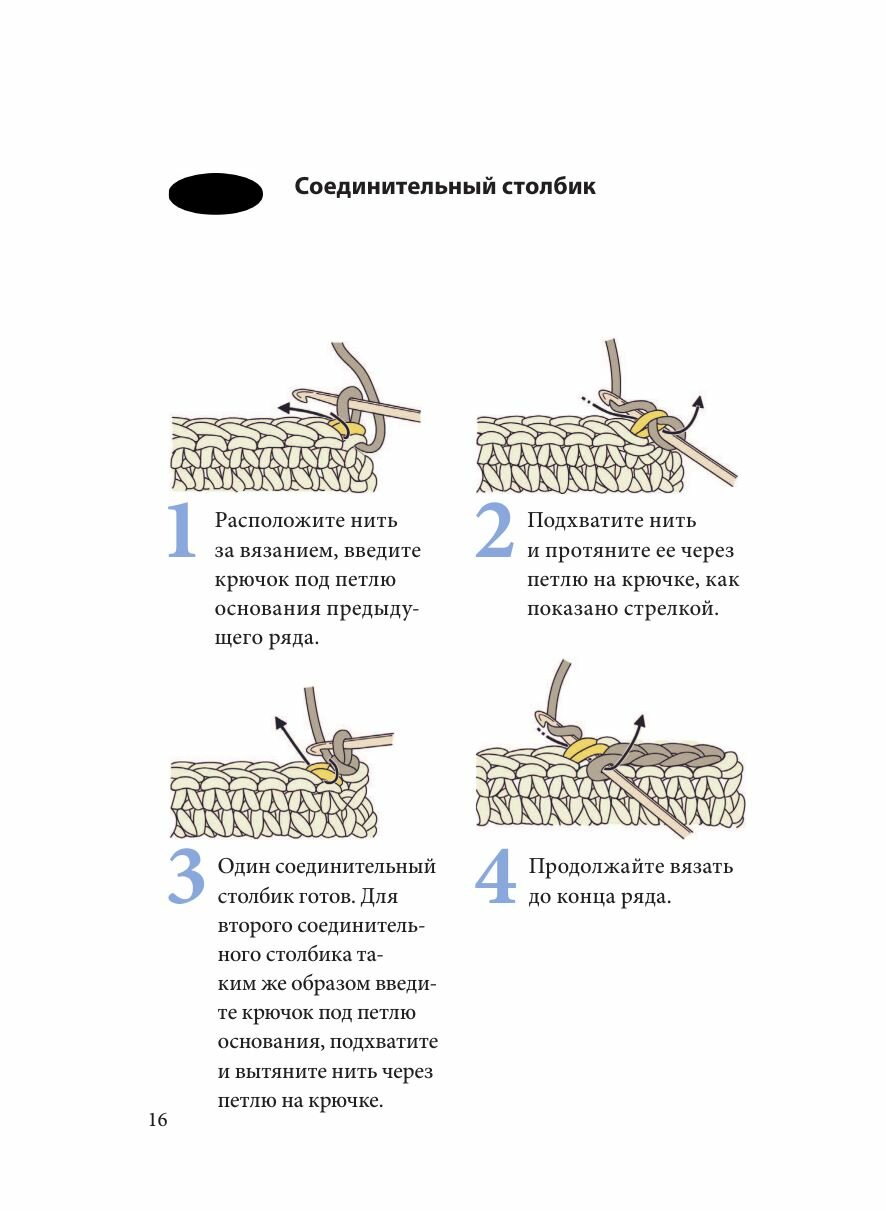 Соединительный столбик

1 Расположите нить за вязанием, введите крючок под петлю основания предыдущего ряда.

2 Подхватите нить и протяните ее через петлю на крючке, как показано стрелкой.

3 Один соединительный столбик готов. Для второго соединительного столбика таким же образом введите крючок под петлю основания, подхватите и вытяните нить через петлю на крючке.

4 Продолжайте вязать до конца ряда.

16