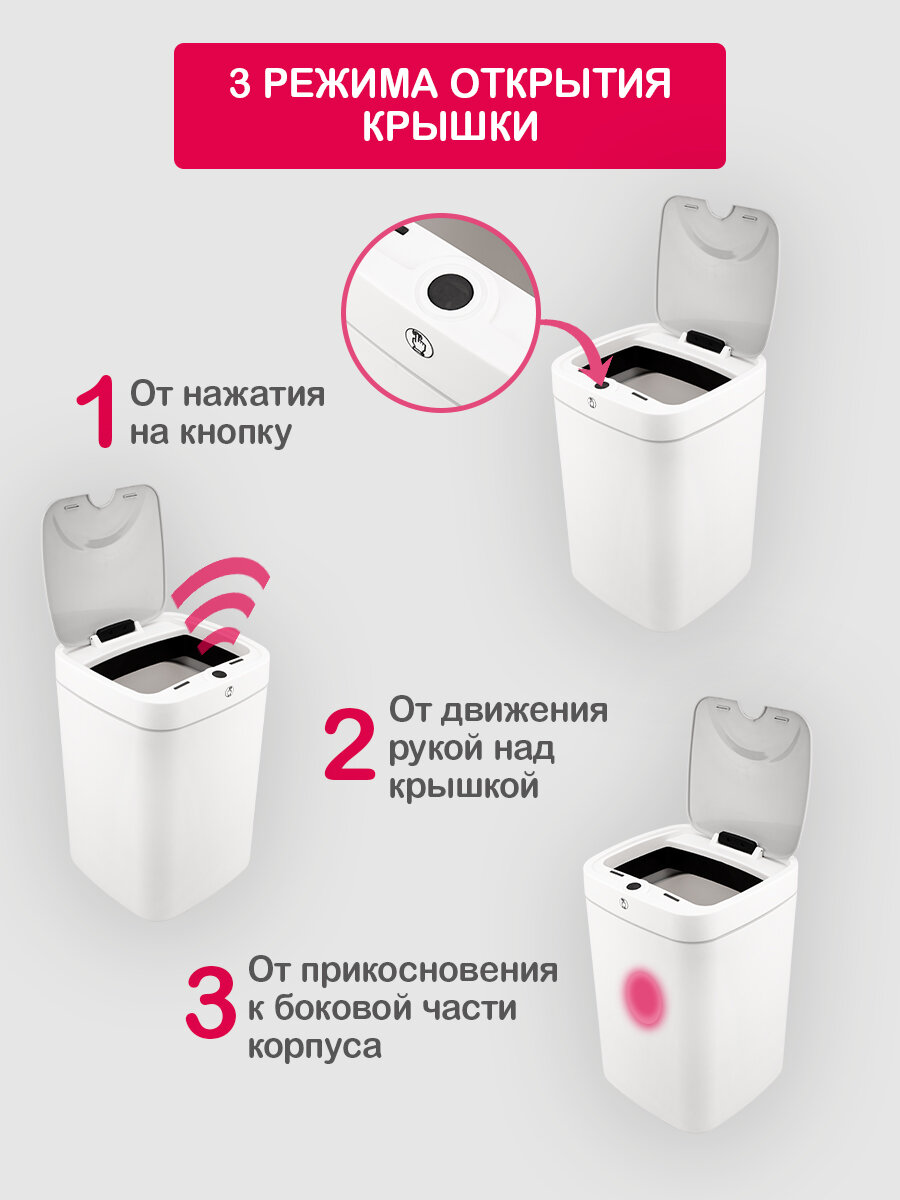 3 РЕЖИМА ОТКРЫТИЯ КРЫШКИ

1 От нажатия на кнопку

2 От движения рукой над крышкой

3 От прикосновения к боковой части корпуса