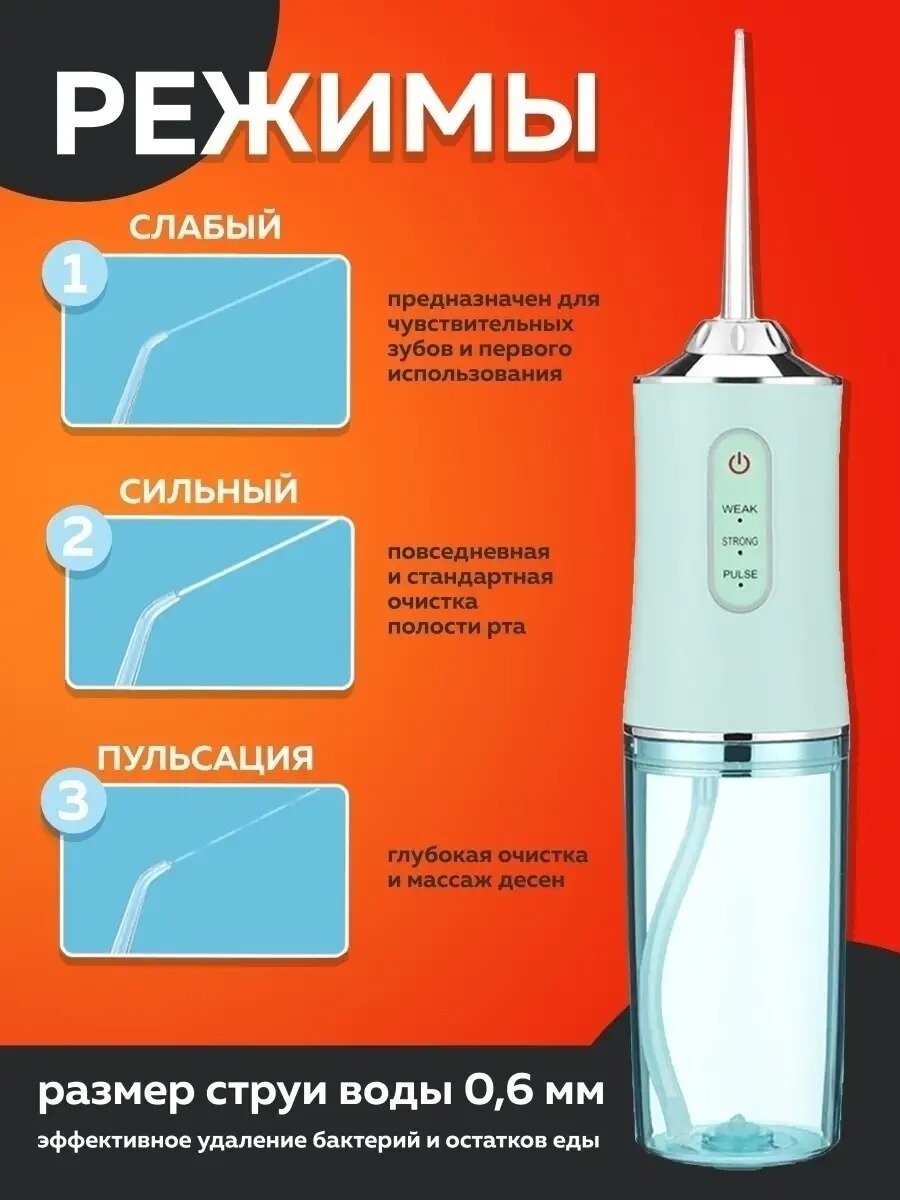 РЕЖИМЫ

СЛАБЫЙ

1

предназначен для чувствительных зубов и первого использования

СИЛЬНЫЙ

2

повседневная и стандартная очистка полости рта

ПУЛЬСАЦИЯ

3

глубокая очистка и массаж десен

WEAK

STRONG

PULSE

размер струи воды 0,6 мм

эффективное удаление бактерий и остатков еды