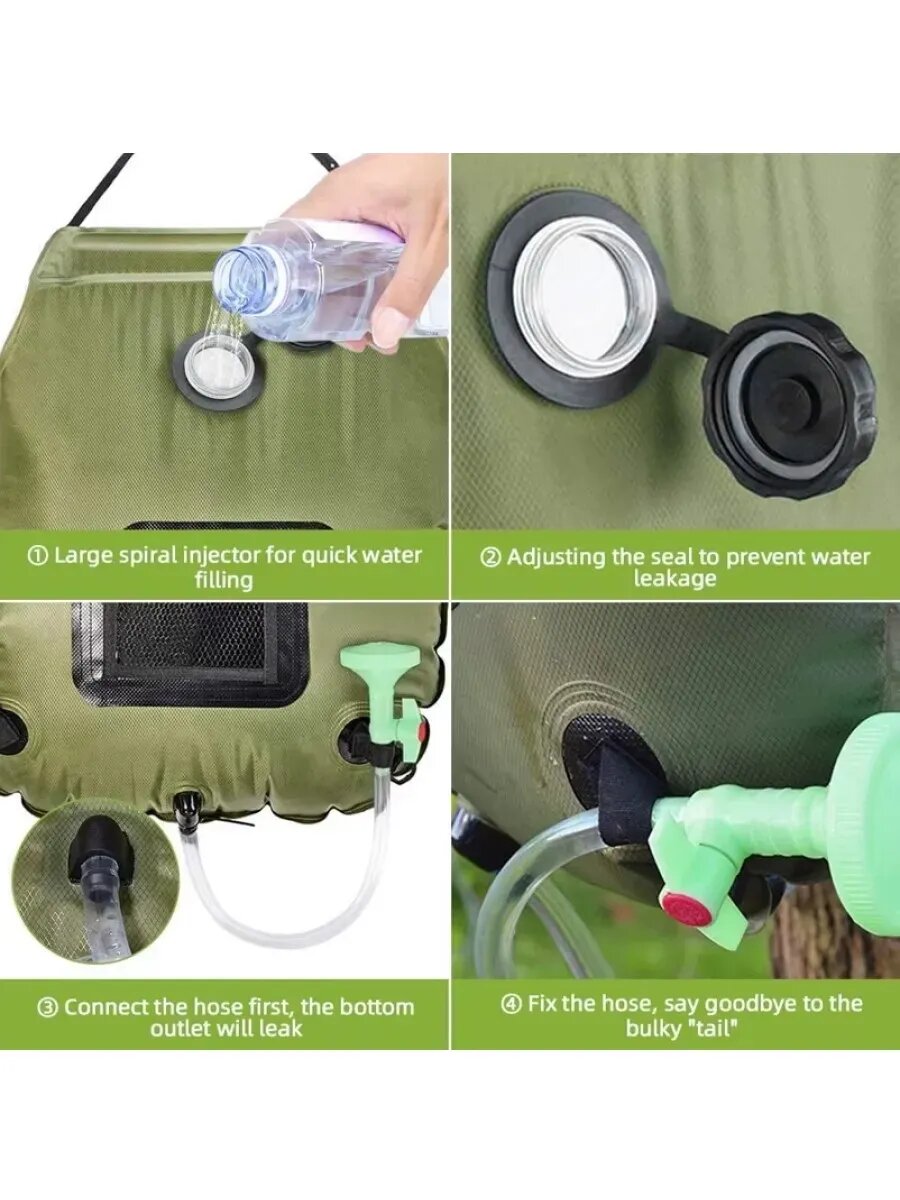 ① Large spiral injector for quick water filling

② Adjusting the seal to prevent water leakage

③ Connect the hose first, the bottom outlet will leak

④ Fix the hose, say goodbye to the bulky "tail"