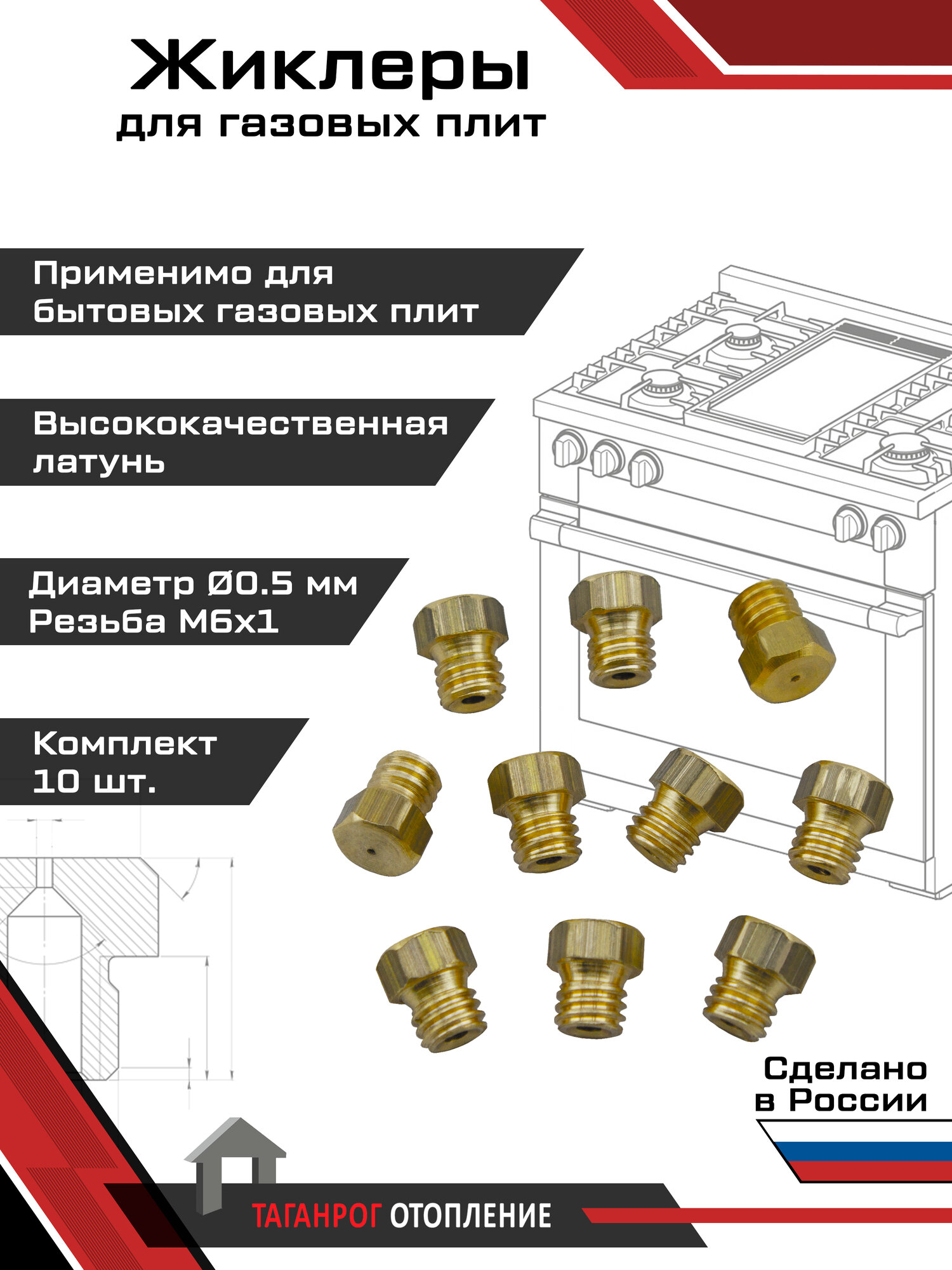 Жиклеры
для газовых плит

Применимо для бытовых газовых плит

Высококачественная латунь

Диаметр Ø0.5 мм
Резьба М6х1

Комплект
10 шт.

Сделано в России

ТАГАНРОГ ОТОПЛЕНИЕ