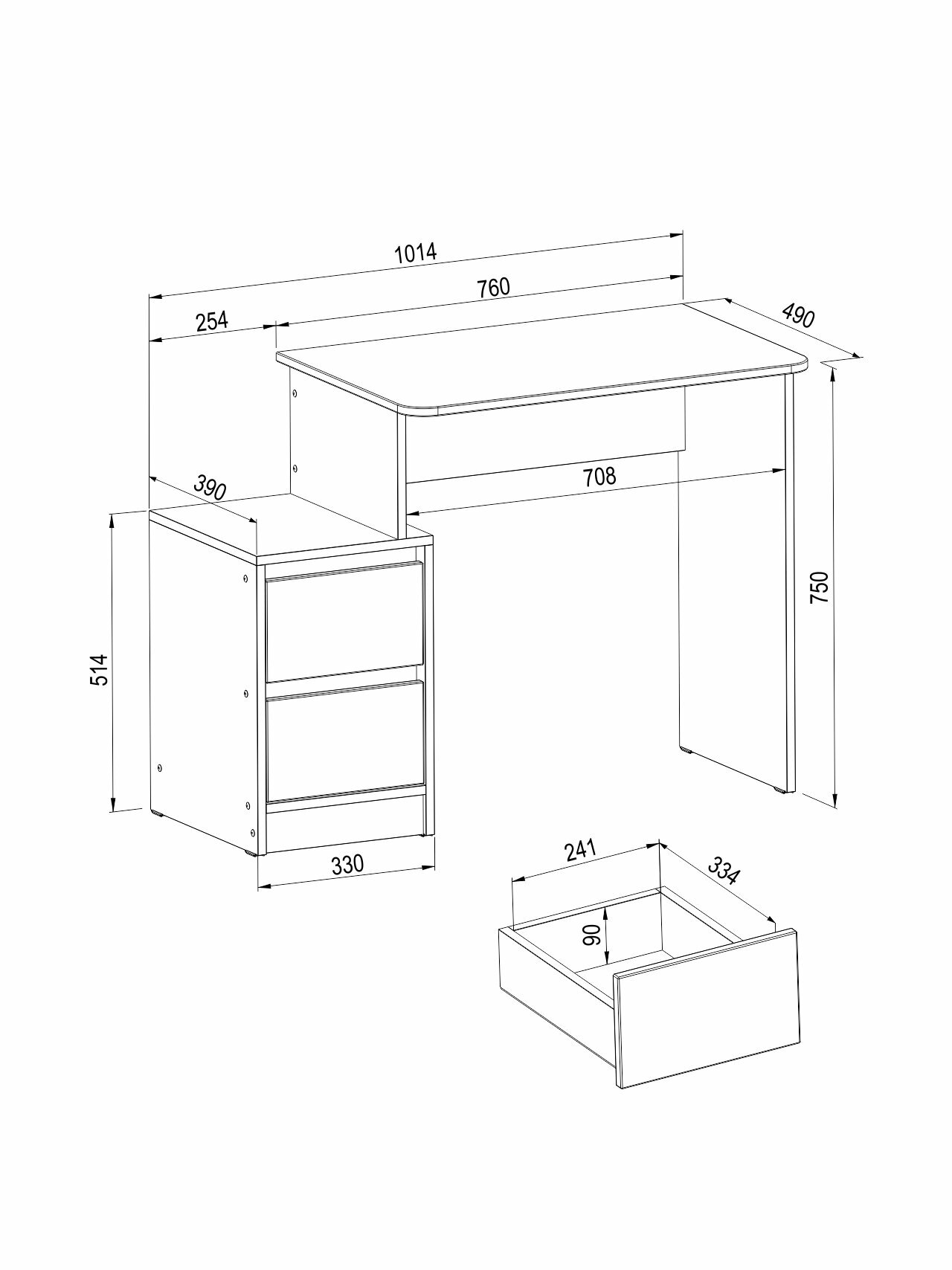 1014
760
254
490
390
708
750
514
330
241
334
90