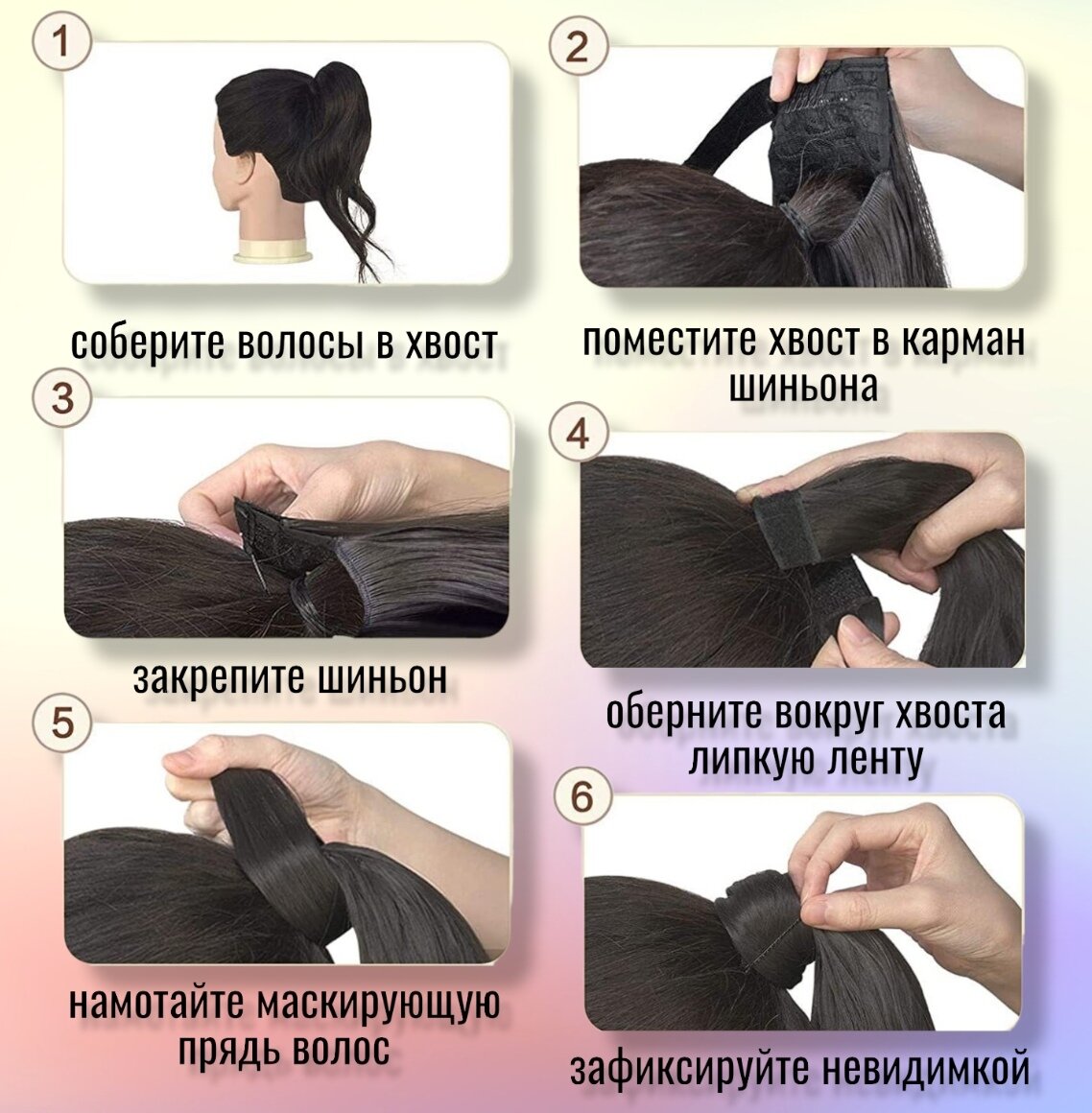 1

соберите волосы в хвост

2

поместите хвост в карман шиньона

3

закрепите шиньон

4

оберните вокруг хвоста липкую ленту

5

намотайте маскирующую прядь волос

6

зафиксируйте невидимкой