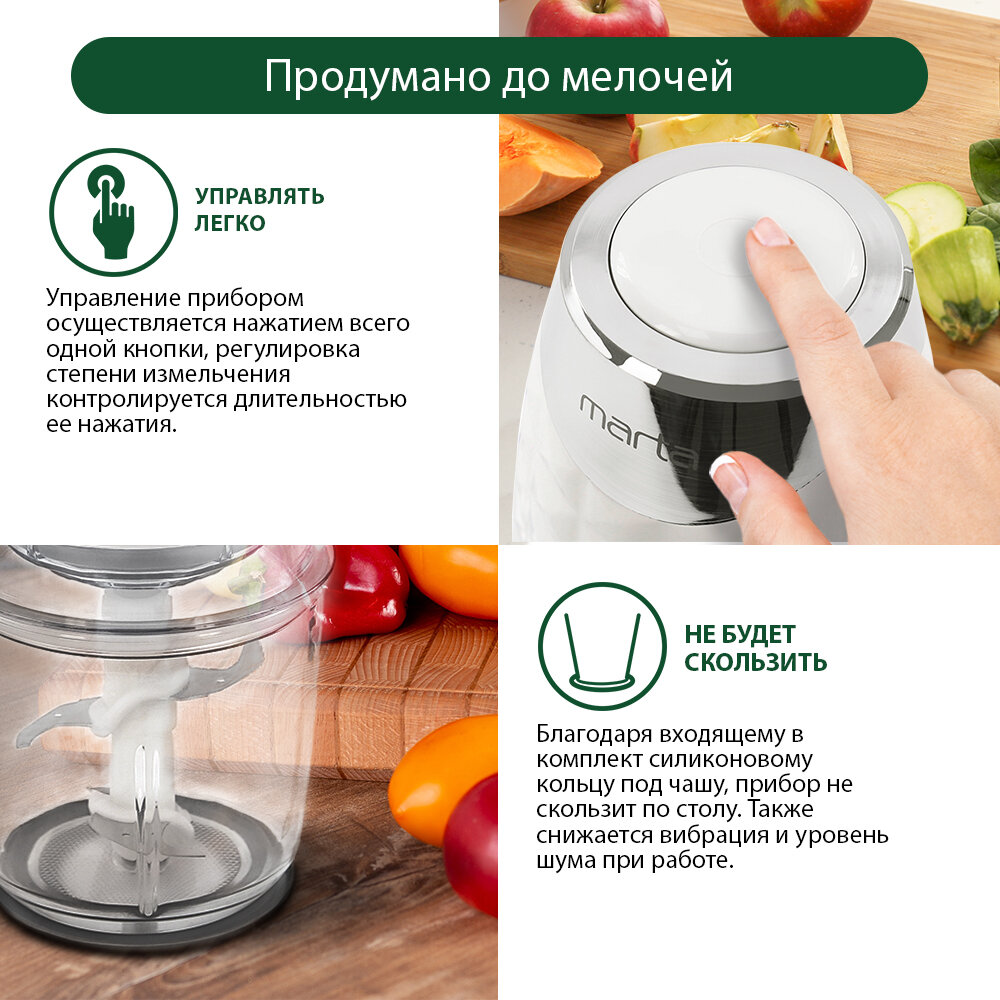 Продумано до мелочей

УПРАВЛЯТЬ ЛЕГКО

Управление прибором осуществляется нажатием всего одной кнопки, регулировка степени измельчения контролируется длительностью ее нажатия.

marta

НЕ БУДЕТ СКОЛЬЗИТЬ

Благодаря входящему в комплект силиконовому кольцу под чашу, прибор не скользит по столу. Также снижается вибрация и уровень шума при работе.