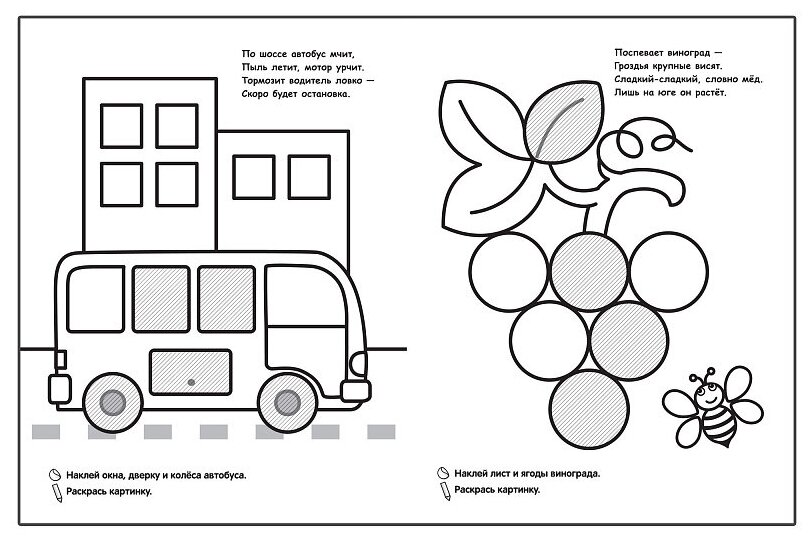 По шоссе автобус мчит,
Пыль летит, мотор урчит.
Тормозит водитель ловко —
Скоро будет остановка.

Наклей окна, дверку и колёса автобуса.
Раскрась картинку.

Поспевает виноград —
Гроздья крупные висят.
Сладкий-сладкий, словно мёд.
Лишь на юге он растёт.

Наклей лист и ягоды винограда.
Раскрась картинку.