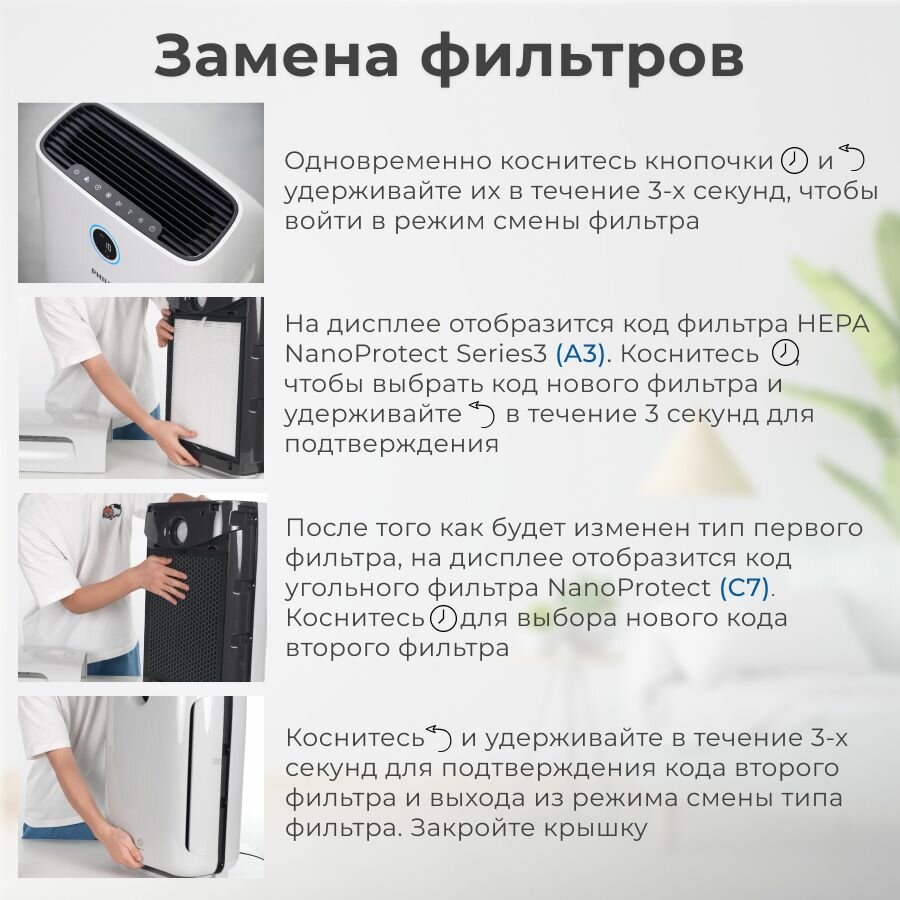 Замена фильтров

Одновременно коснитесь кнопочки и удерживайте их в течение 3-х секунд, чтобы войти в режим смены фильтра

На дисплее отобразится код фильтра HEPA NanoProtect Series3 (A3). Коснитесь , чтобы выбрать код нового фильтра и удерживайте в течение 3 секунд для подтверждения

После того как будет изменен тип первого фильтра, на дисплее отобразится код угольного фильтра NanoProtect (C7). Коснитесь для выбора нового кода второго фильтра

Коснитесь и удерживайте в течение 3-х секунд для подтверждения кода второго фильтра и выхода из режима смены типа фильтра. Закройте крышку