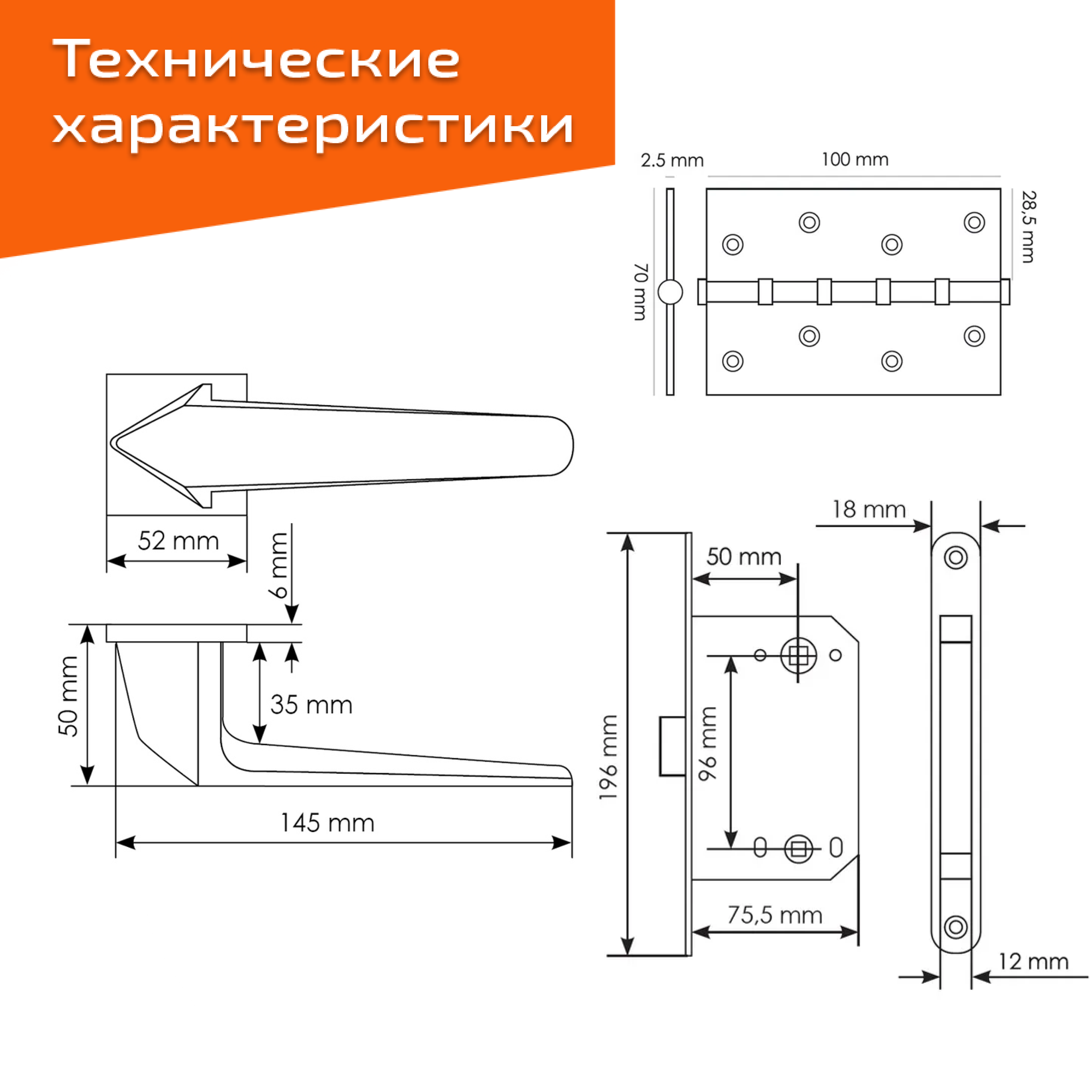 Технические характеристики

2.5 mm
100 mm
28,5 mm
70 mm

52 mm
6 mm
50 mm
35 mm
145 mm

18 mm
50 mm
196 mm
96 mm
75,5 mm
12 mm