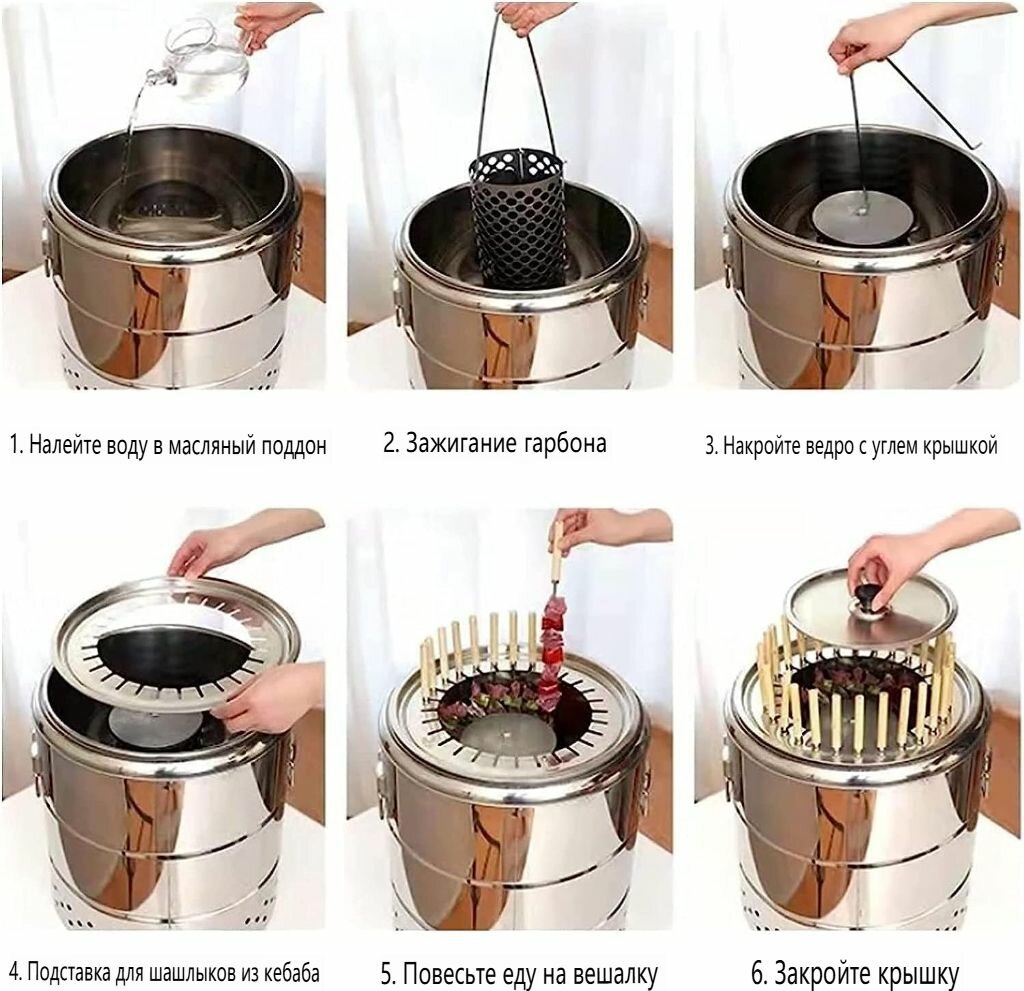 1. Налейте воду в масляный поддон

2. Зажигание гарбона

3. Накройте ведро с углем крышкой

4. Подставка для шашлыков из кебаба

5. Повесьте еду на вешалку

6. Закройте крышку