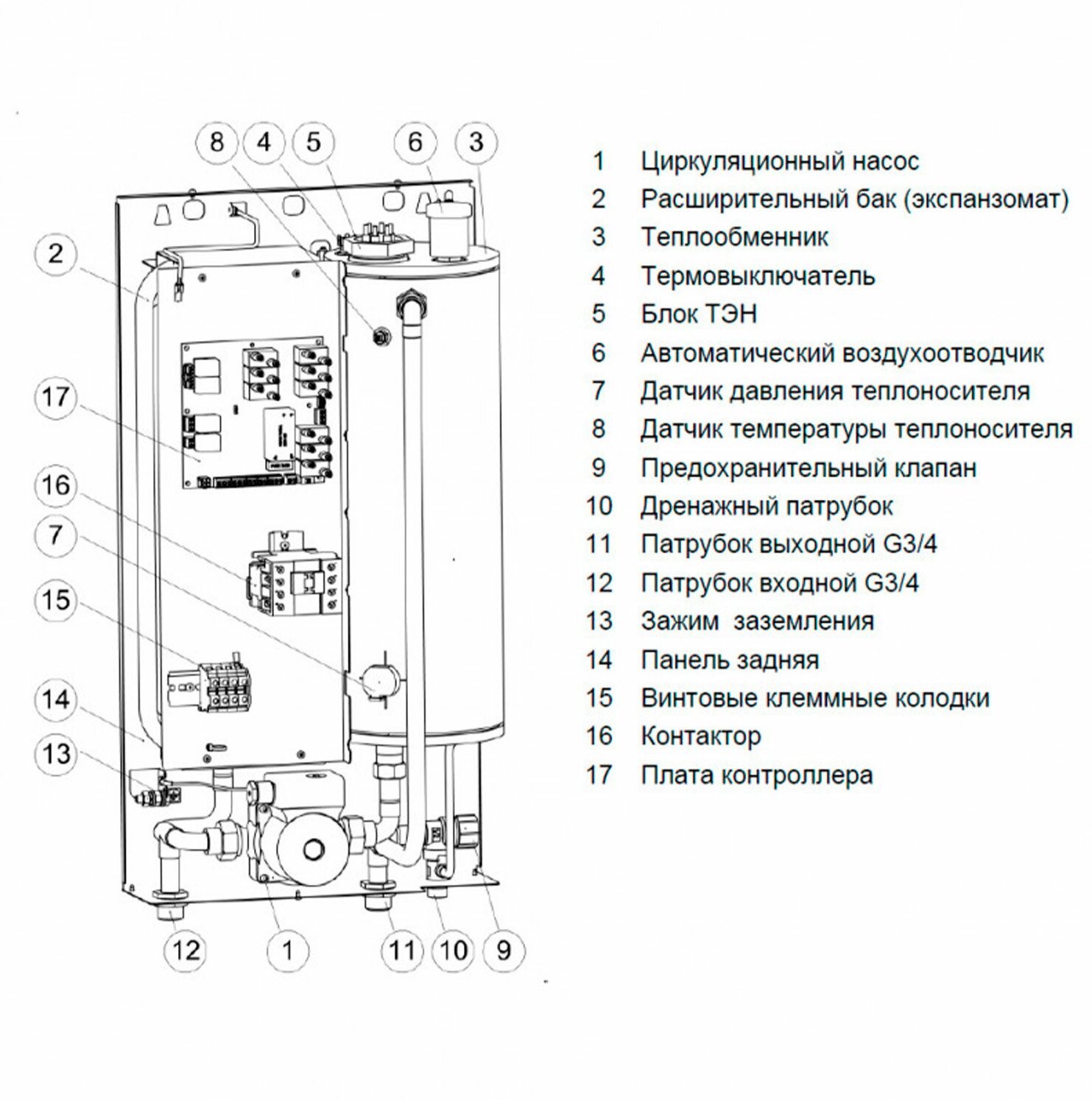 8 4 5 6 3

2

17

16

7

15

14

13

12 1 11 10 9

1 Циркуляционный насос
2 Расширительный бак (экспанзомат)
3 Теплообменник
4 Термовыключатель
5 Блок ТЭН
6 Автоматический воздухоотводчик
7 Датчик давления теплоносителя
8 Датчик температуры теплоносителя
9 Предохранительный клапан
10 Дренажный патрубок
11 Патрубок выходной G3/4
12 Патрубок входной G3/4
13 Зажим заземления
14 Панель задняя
15 Винтовые клеммные колодки
16 Контактор
17 Плата контроллера