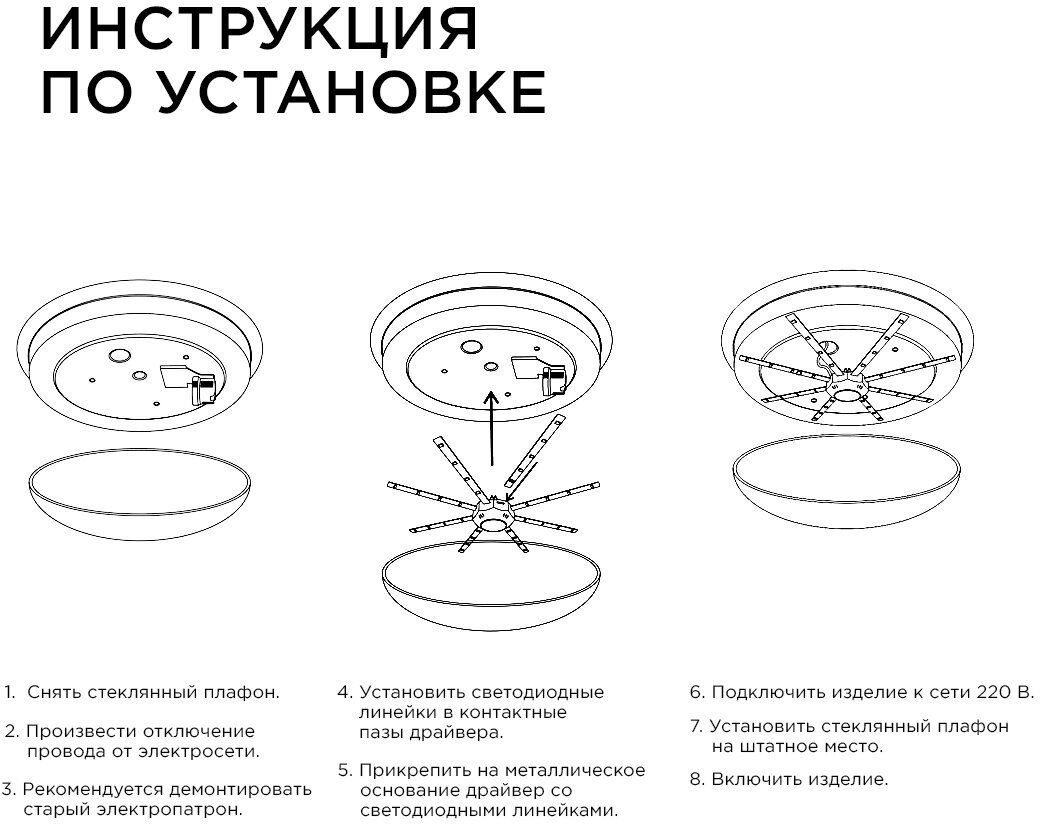 ИНСТРУКЦИЯ ПО УСТАНОВКЕ

1. Снять стеклянный плафон.

2. Произвести отключение провода от электросети.

3. Рекомендуется демонтировать старый электропатрон.

4. Установить светодиодные линейки в контактные пазы драйвера.

5. Прикрепить на металлическое основание драйвер со светодиодными линейками.

6. Подключить изделие к сети 220 В.

7. Установить стеклянный плафон на штатное место.

8. Включить изделие.