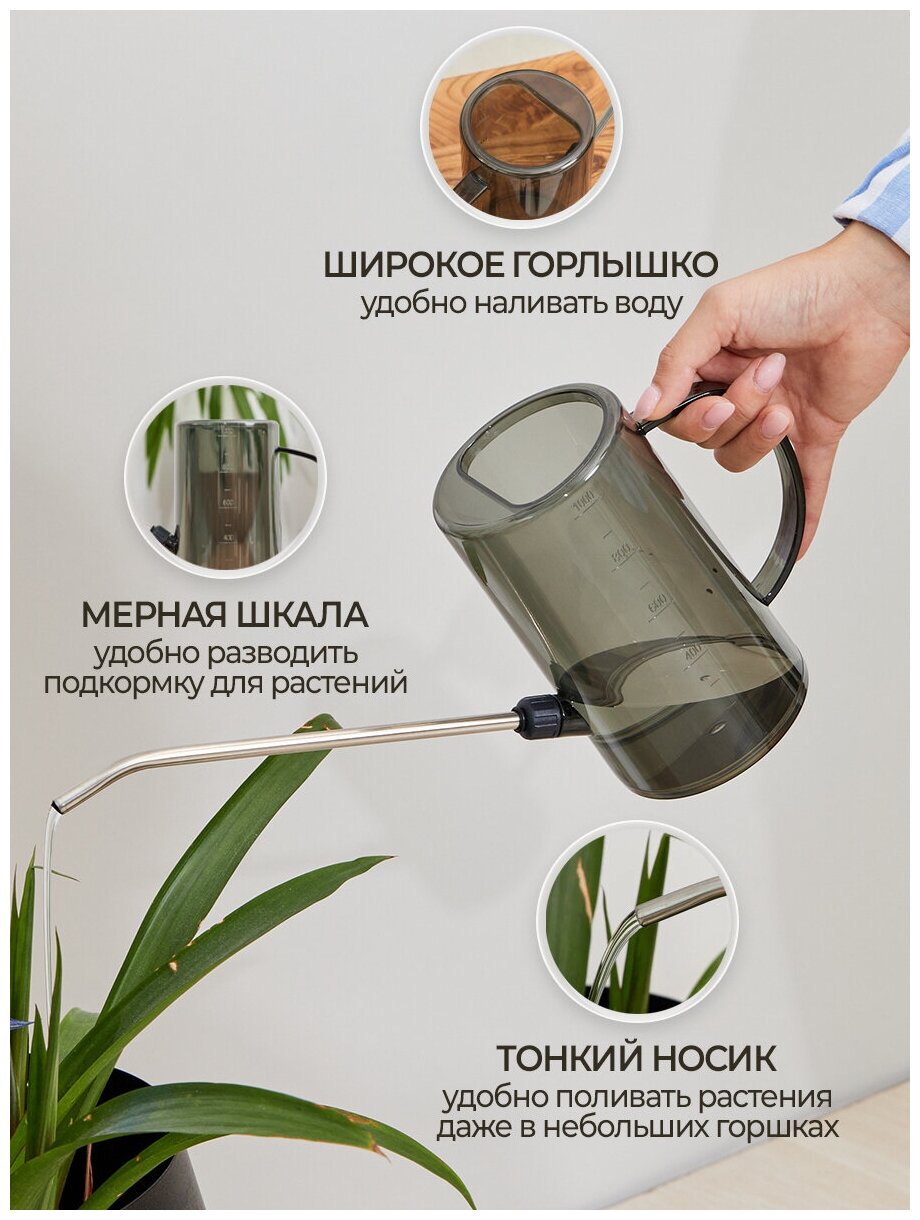 ШИРОКОЕ ГОРЛЫШКО
удобно наливать воду

МЕРНАЯ ШКАЛА
удобно разводить подкормку для растений

1000
800
600
400

ТОНКИЙ НОСИК
удобно поливать растения даже в небольших горшках