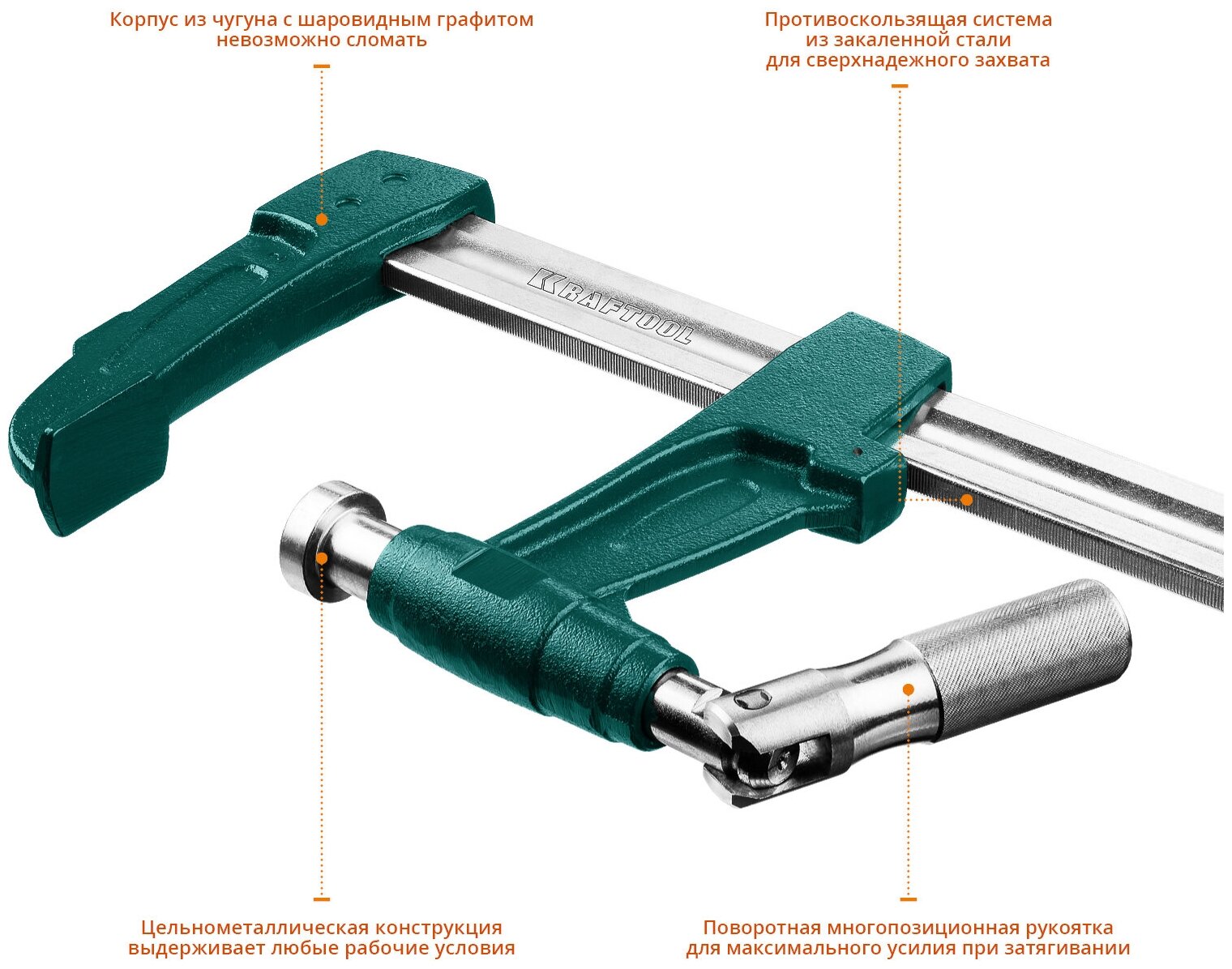 Корпус из чугуна с шаровидным графитом невозможно сломать

Противоскользящая система из закаленной стали для сверхнадежного захвата

KRAFTOOL

Цельнометаллическая конструкция выдерживает любые рабочие условия

Поворотная многопозиционная рукоятка для максимального усилия при затягивании