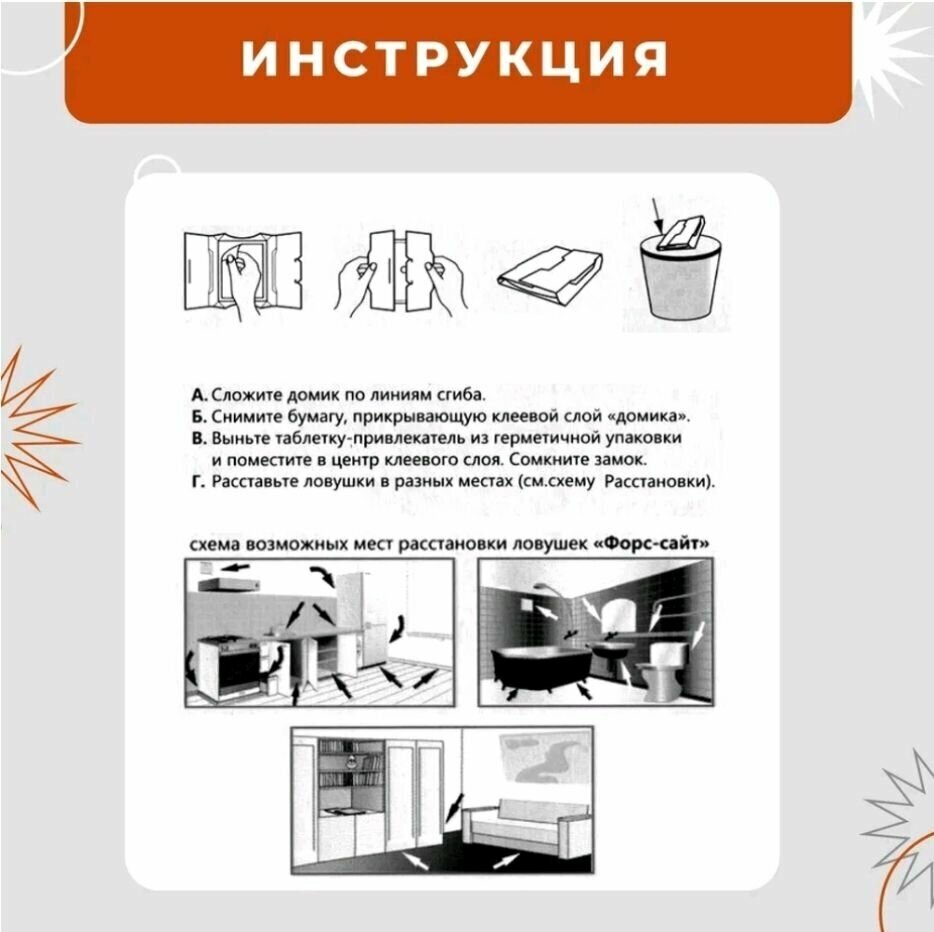 ИНСТРУКЦИЯ

А. Сложите домик по линиям сгиба.
Б. Снимите бумагу, прикрывающую клеевой слой «домика».
В. Выньте таблетку-привлекатель из герметичной упаковки и поместите в центр клеевого слоя. Сомкните замок.
Г. Расставьте ловушки в разных местах (см.схему Расстановки).

схема возможных мест расстановки ловушек «Форс-сайт»