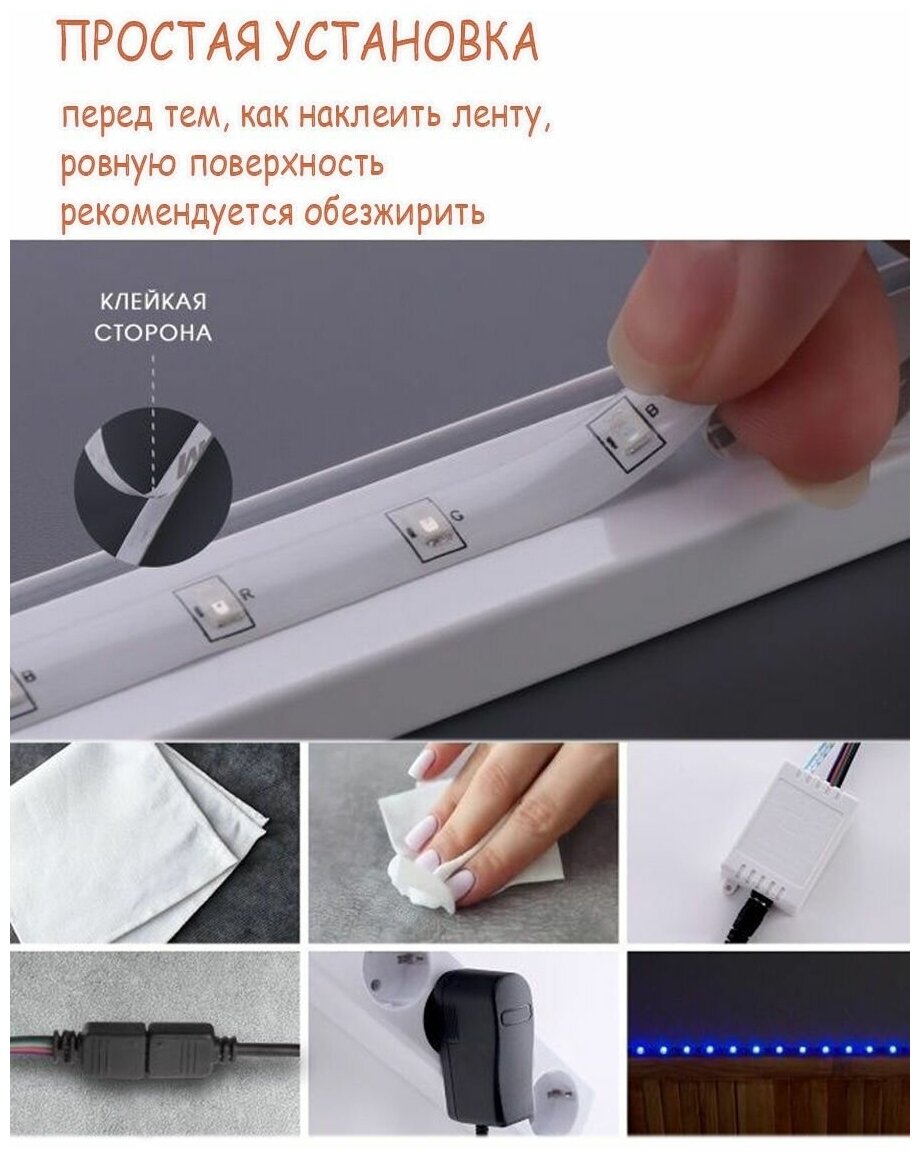 ПРОСТАЯ УСТАНОВКА

перед тем, как наклеить ленту, ровную поверхность рекомендуется обезжирить

КЛЕЙКАЯ СТОРОНА

B

G

R

B