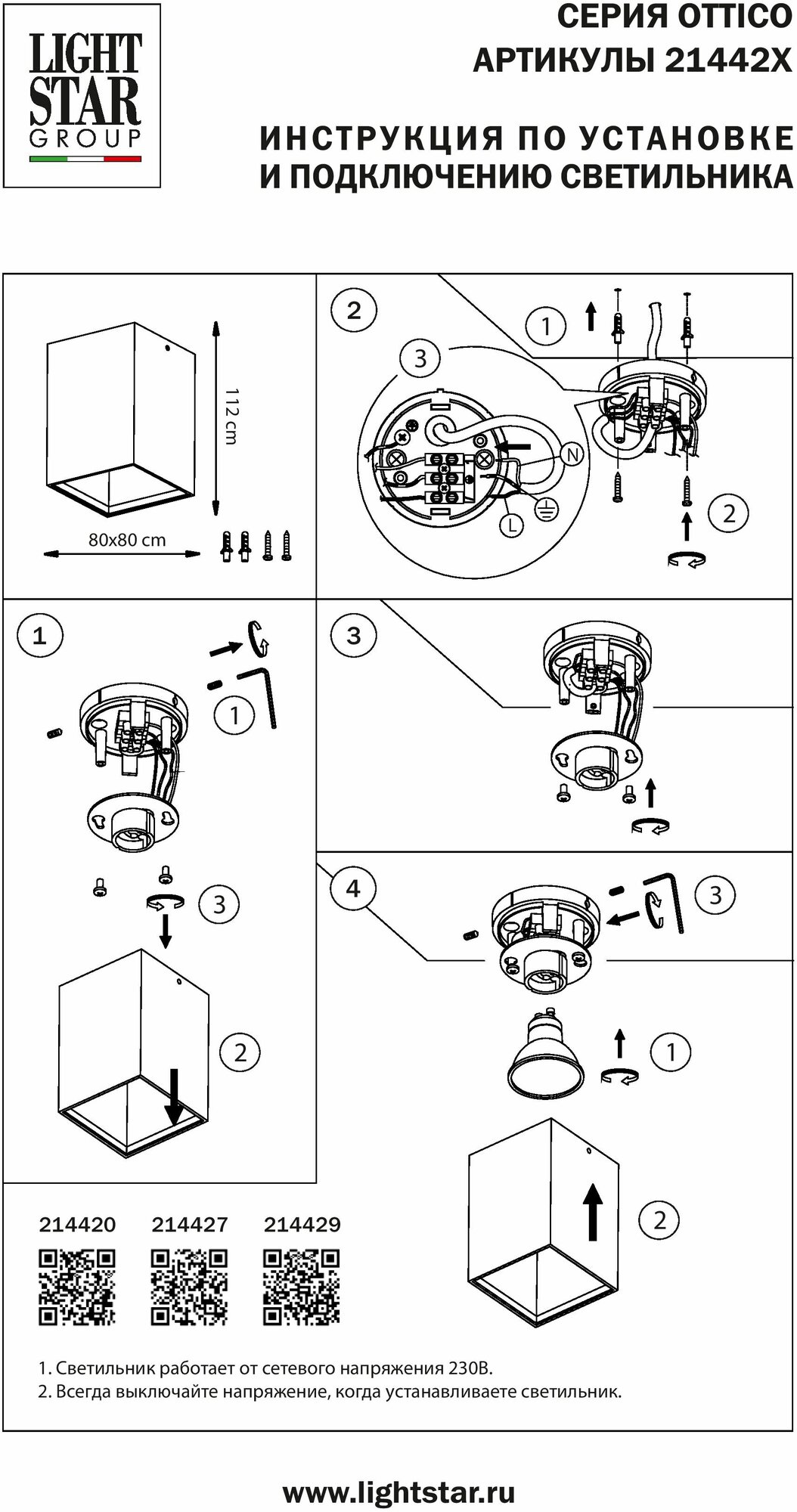 LIGHT STAR GROUP

СЕРИЯ OTTICO
АРТИКУЛЫ 21442X

ИНСТРУКЦИЯ ПО УСТАНОВКЕ
И ПОДКЛЮЧЕНИЮ СВЕТИЛЬНИКА

112 cm

80x80 cm

2

1

3

N

L

2

1

1

3

2

3

4

3

1

2

214420 214427 214429

1. Светильник работает от сетевого напряжения 230В.
2. Всегда выключайте напряжение, когда устанавливаете светильник.

www.lightstar.ru