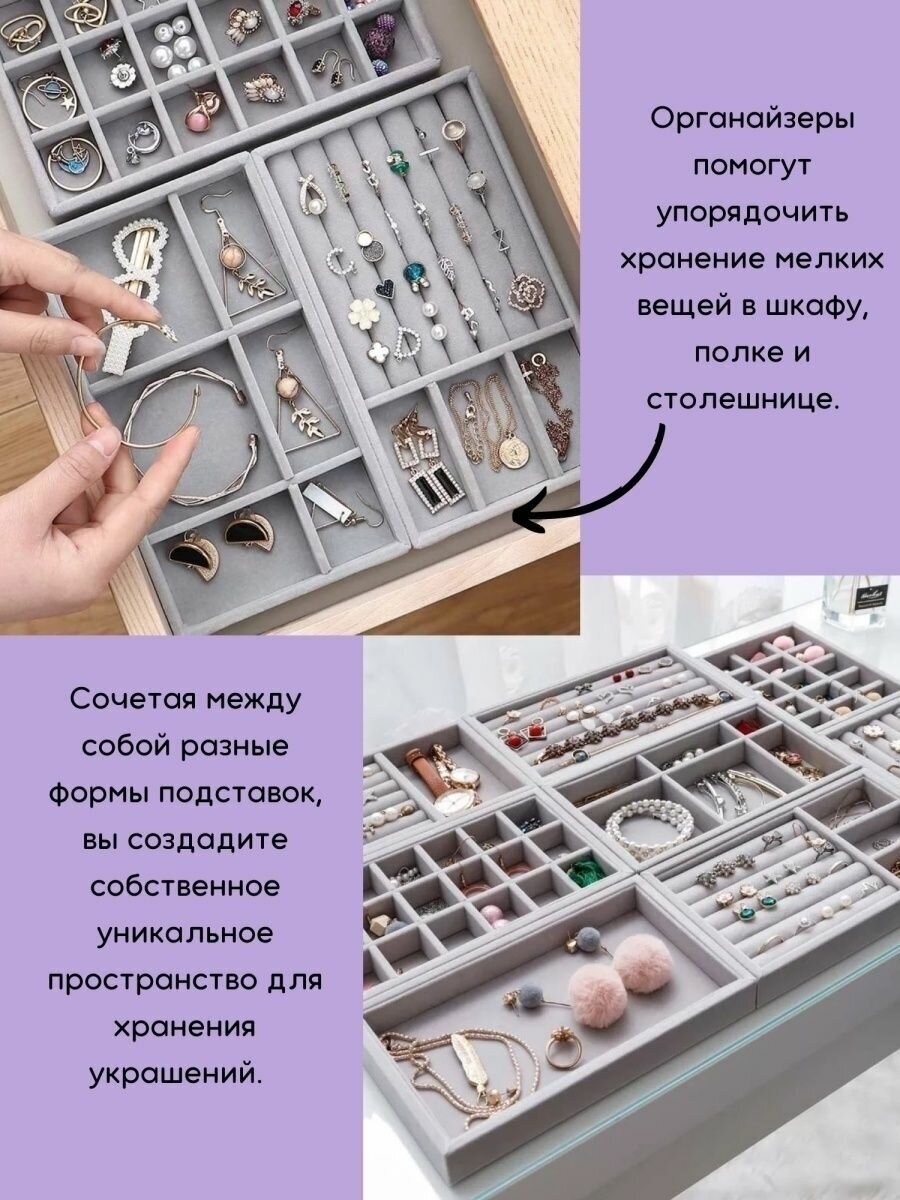 Органайзеры помогут упорядочить хранение мелких вещей в шкафу, полке и столешнице.

Сочетая между собой разные формы подставок, вы создадите собственное уникальное пространство для хранения украшений.