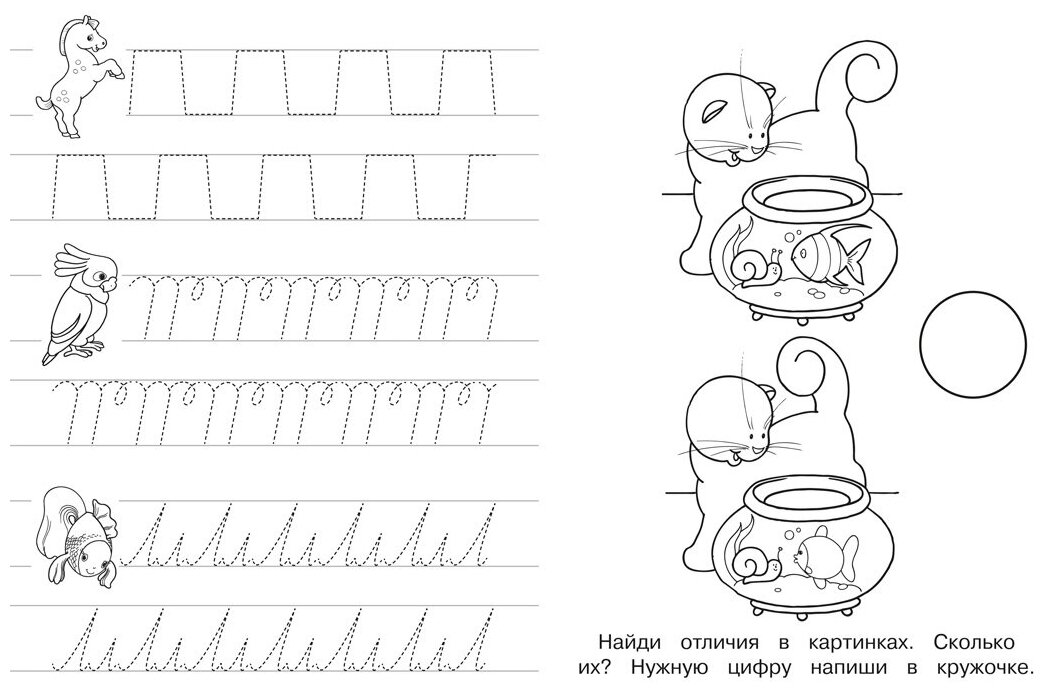 Найди отличия в картинках. Сколько их? Нужную цифру напиши в кружочке.