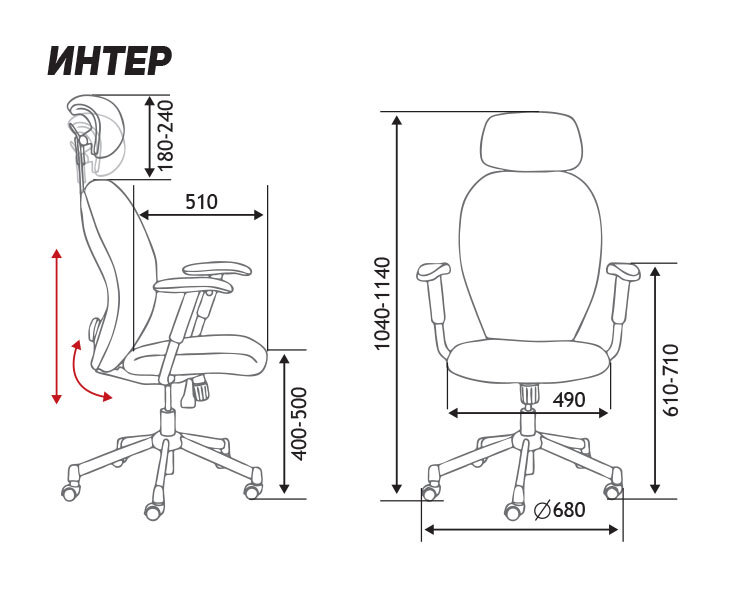 ИНТЕР

180-240

510

400-500

1040-1140

490

610-710

∅680