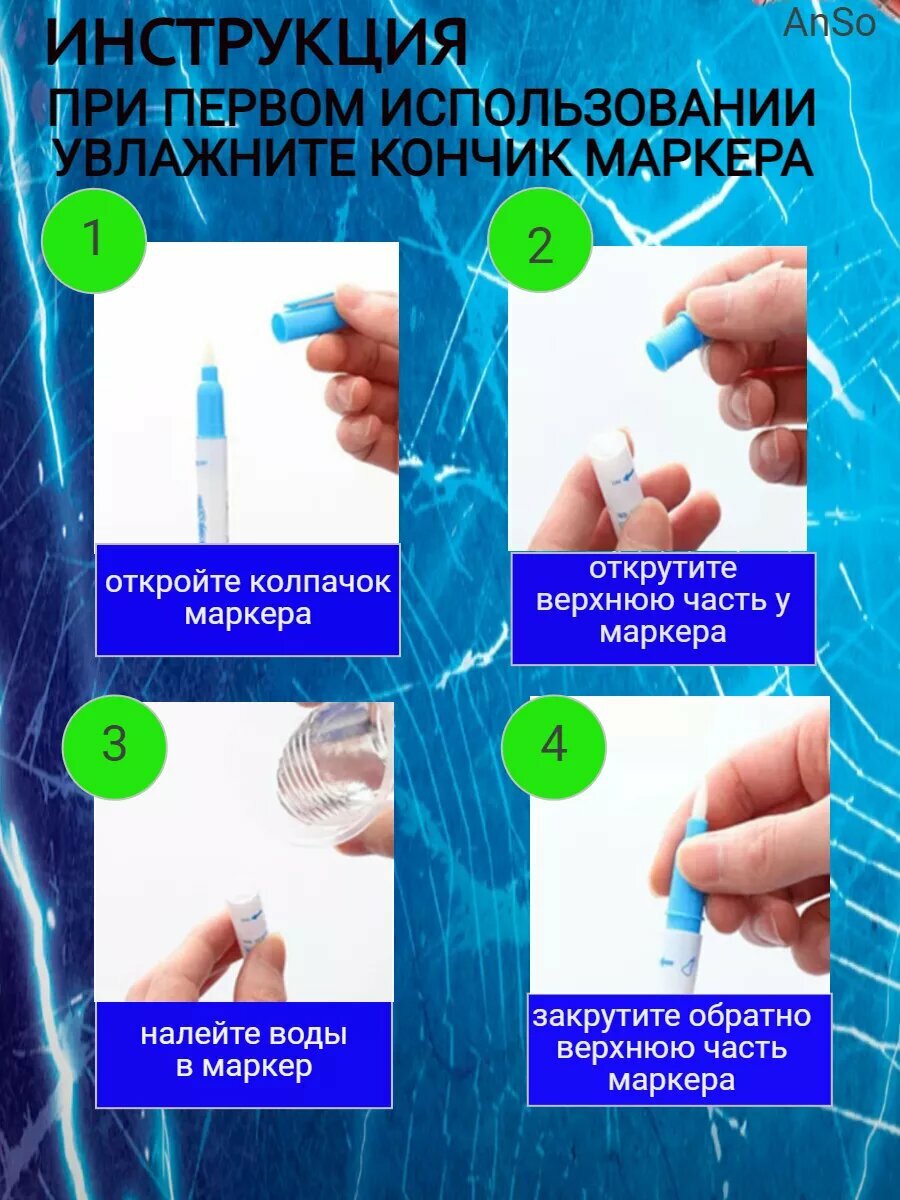 AnSo

ИНСТРУКЦИЯ

ПРИ ПЕРВОМ ИСПОЛЬЗОВАНИИ УВЛАЖНИТЕ КОНЧИК МАРКЕРА

1

откройте колпачок маркера

2

открутите верхнюю часть у маркера

3

налейте воды в маркер

4

закрутите обратно верхнюю часть маркера