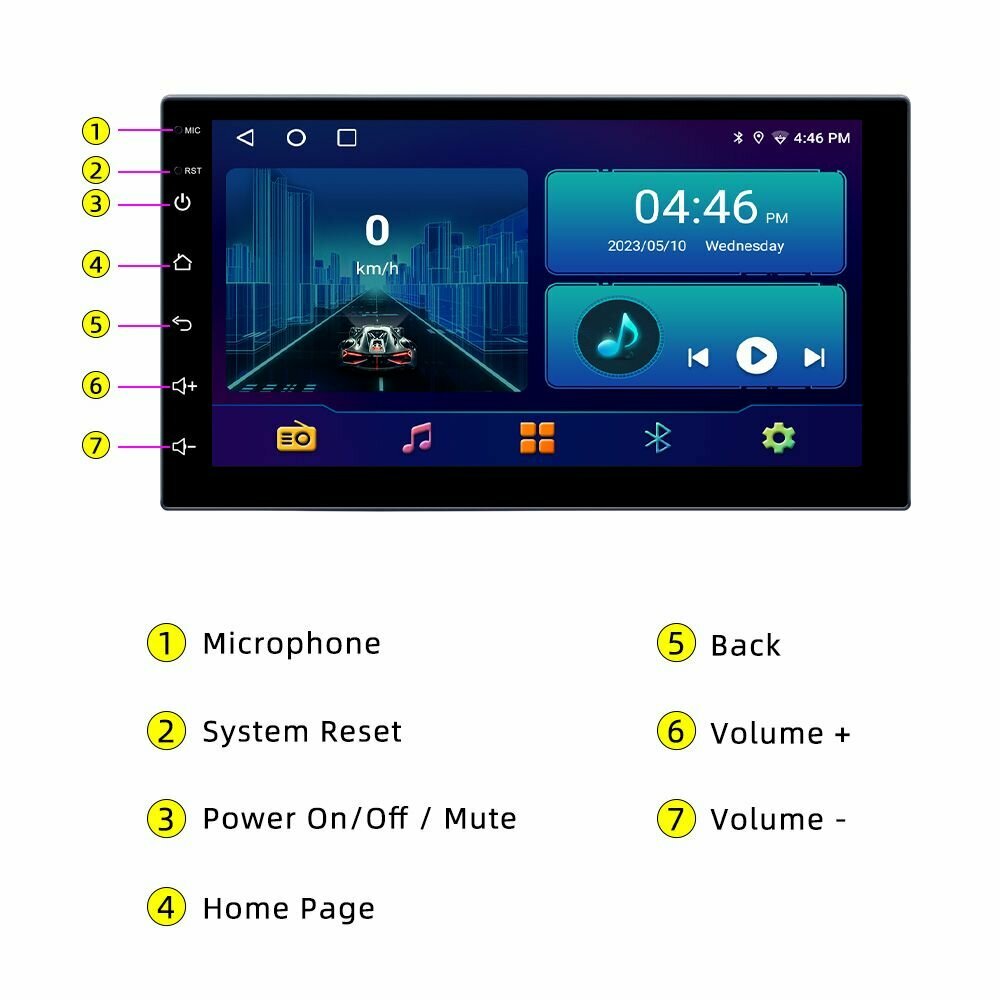 1 MIC
2 RST
3
4
5
6
7

4:46 PM

0
km/h

04:46 PM
2023/05/10 Wednesday

1 Microphone
2 System Reset
3 Power On/Off / Mute
4 Home Page

5 Back
6 Volume +
7 Volume -