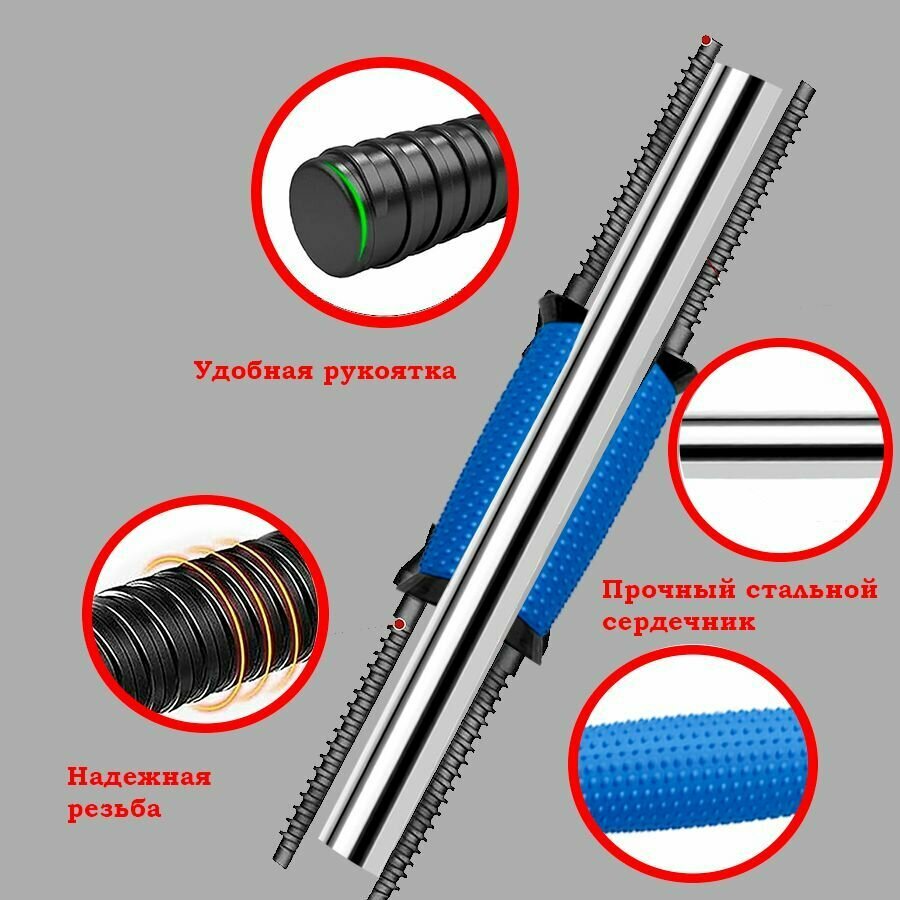 Удобная рукоятка

Прочный стальной сердечник

Надежная резьба