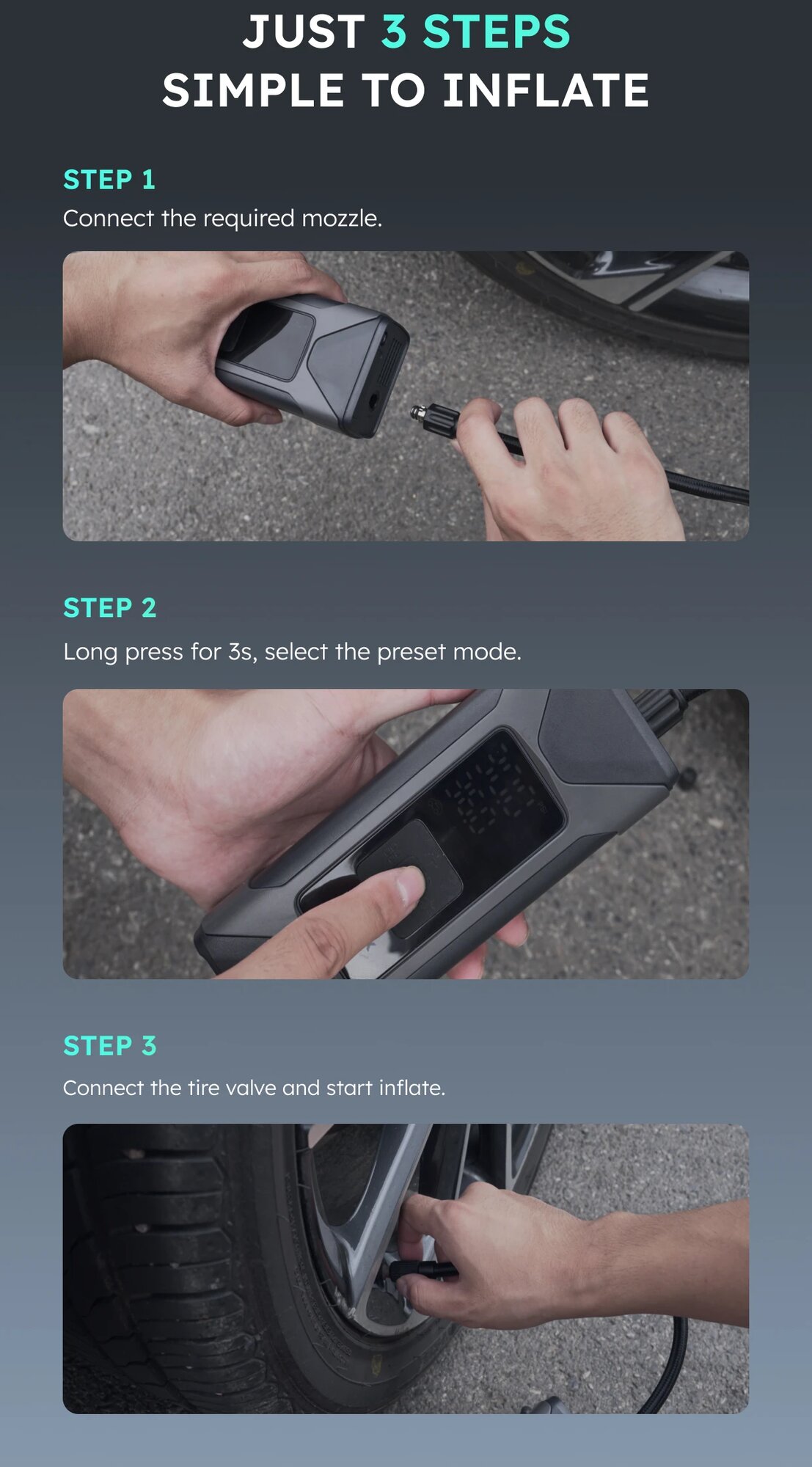 JUST 3 STEPS
SIMPLE TO INFLATE

STEP 1
Connect the required mozzle.

STEP 2
Long press for 3s, select the preset mode.

STEP 3
Connect the tire valve and start inflate.