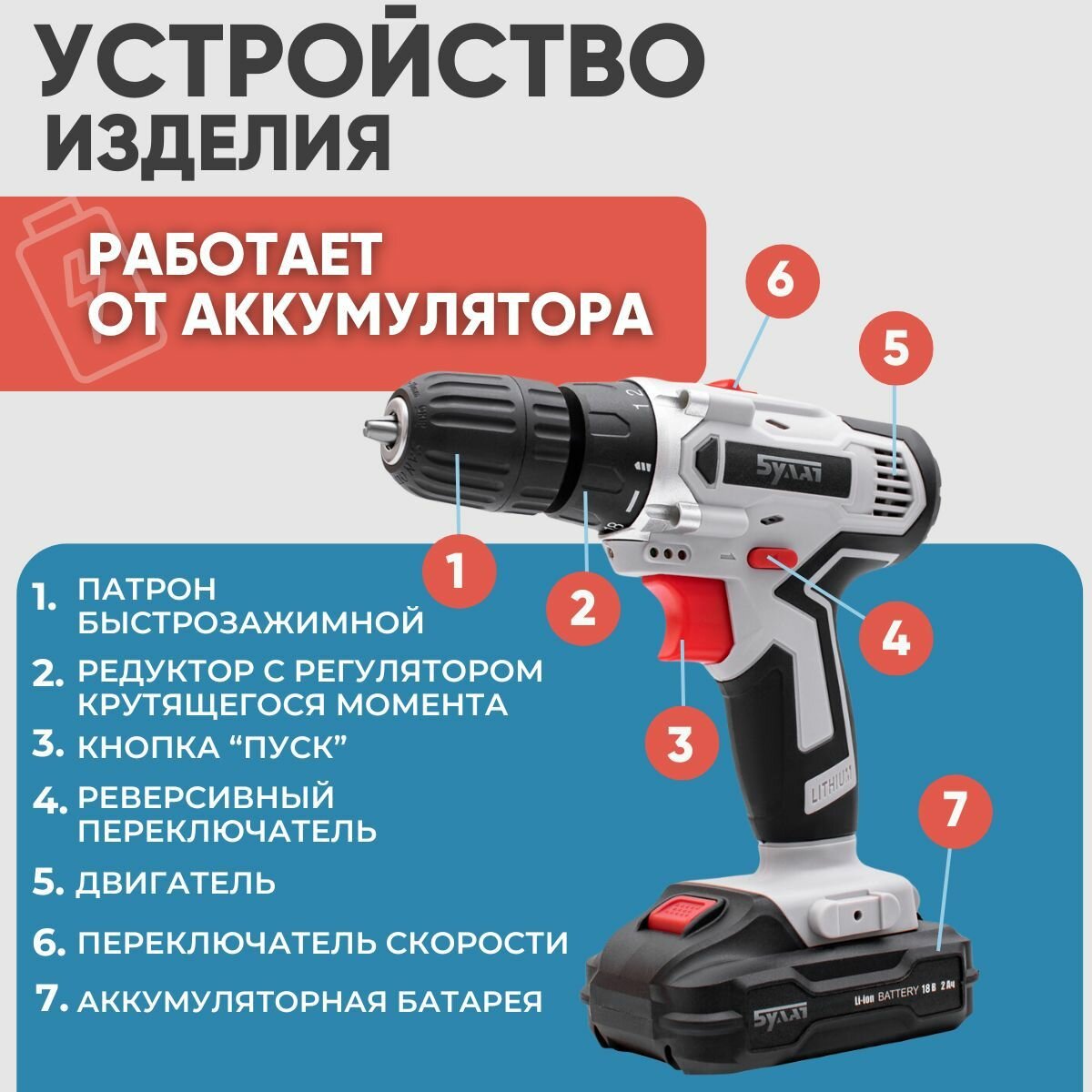 УСТРОЙСТВО ИЗДЕЛИЯ

РАБОТАЕТ ОТ АККУМУЛЯТОРА

6

5

БУЛАТ

1

2

4

3

LITHIUM

7

1. ПАТРОН БЫСТРОЗАЖИМНОЙ

2. РЕДУКТОР С РЕГУЛЯТОРОМ КРУТЯЩЕГОСЯ МОМЕНТА

3. КНОПКА “ПУСК”

4. РЕВЕРСИВНЫЙ ПЕРЕКЛЮЧАТЕЛЬ

5. ДВИГАТЕЛЬ

6. ПЕРЕКЛЮЧАТЕЛЬ СКОРОСТИ

7. АККУМУЛЯТОРНАЯ БАТАРЕЯ

БУЛАТ

Li-ion BATTERY 18 В 2 Ач