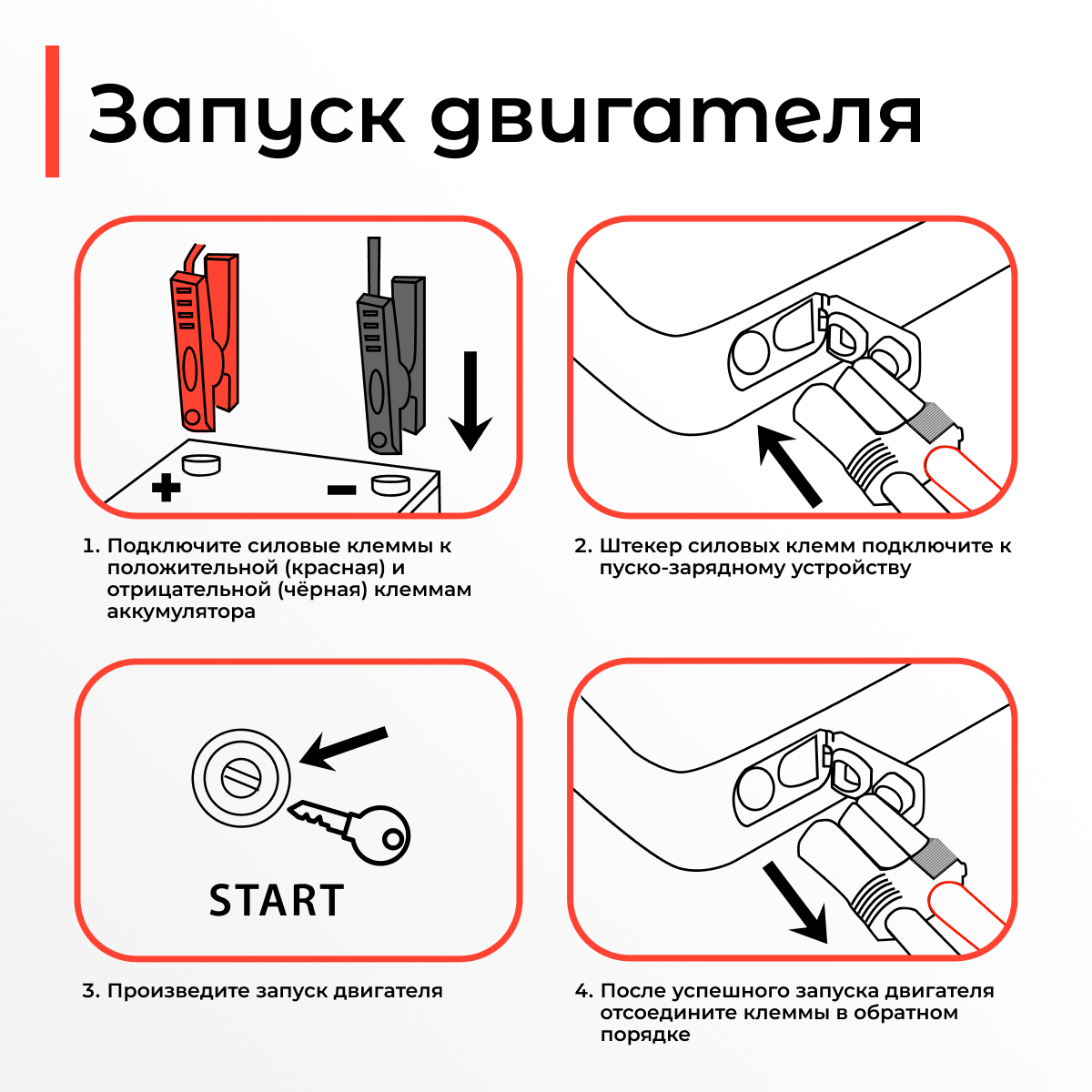 Запуск двигателя

+ −

1. Подключите силовые клеммы к положительной (красная) и отрицательной (чёрная) клеммам аккумулятора

2. Штекер силовых клемм подключите к пуско-зарядному устройству

START

3. Произведите запуск двигателя

4. После успешного запуска двигателя отсоедините клеммы в обратном порядке