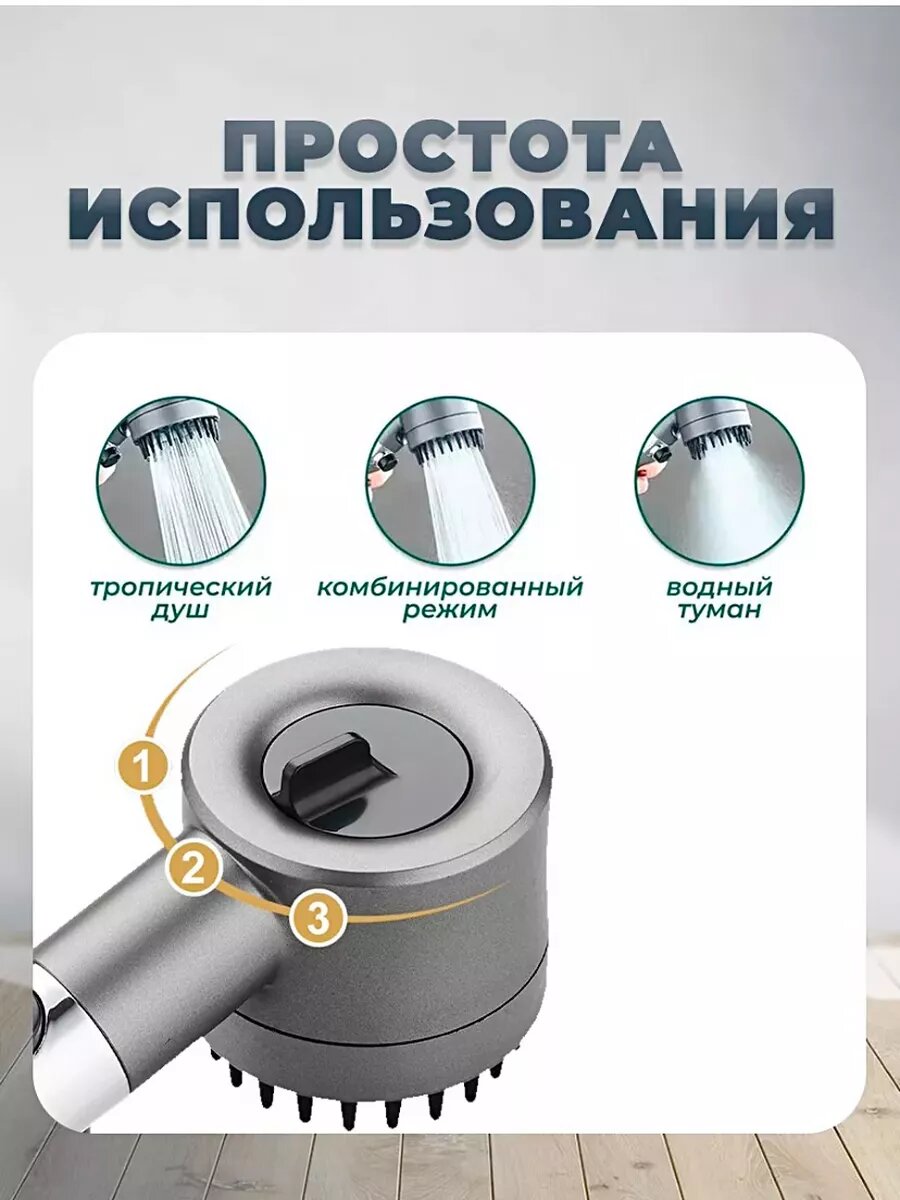 ПРОСТОТА ИСПОЛЬЗОВАНИЯ

тропический душ

комбинированный режим

водный туман

1

2

3