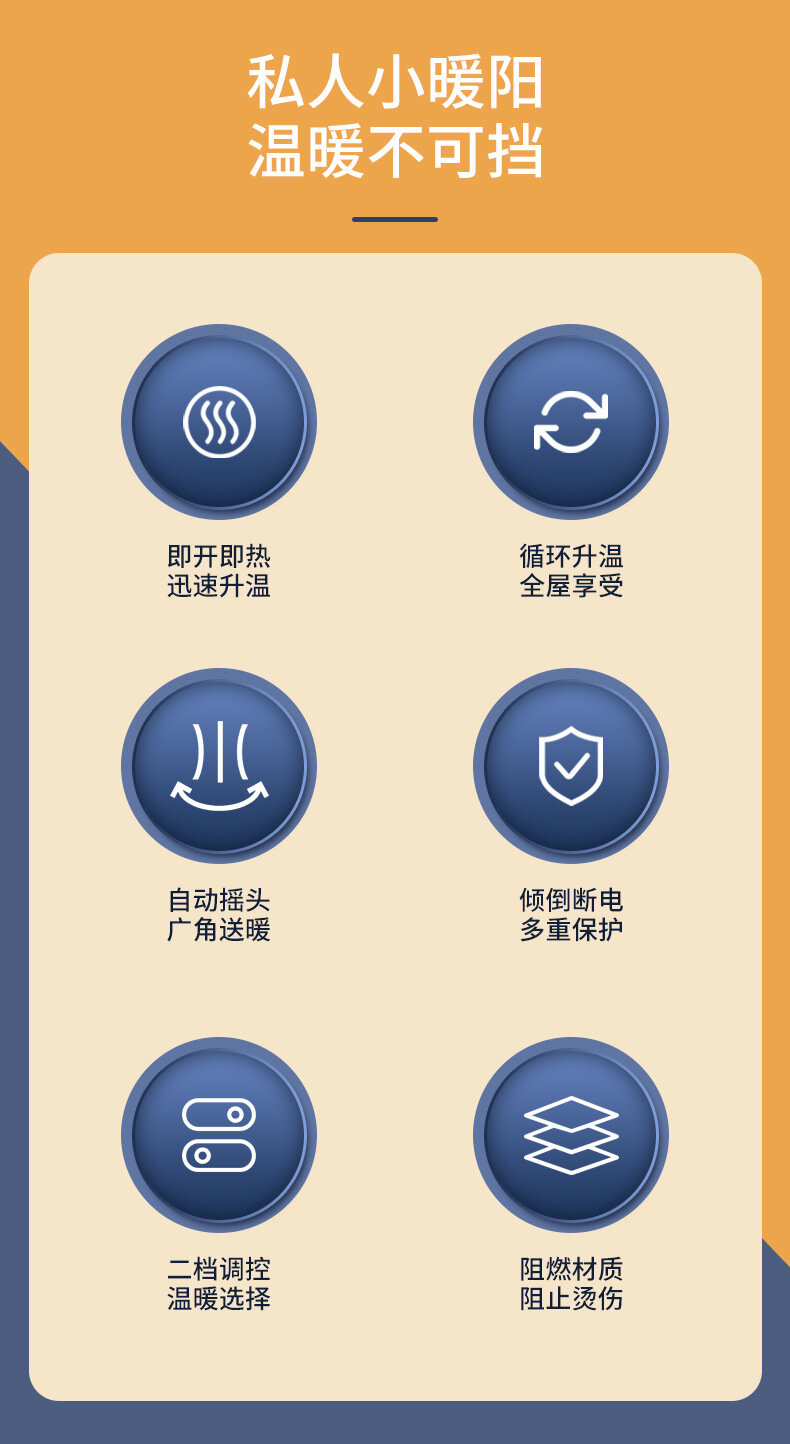 私人小暖阳
温暖不可挡

即开即热
迅速升温

循环升温
全屋享受

自动摇头
广角送暖

倾倒断电
多重保护

二档调控
温暖选择

阻燃材质
阻止烫伤