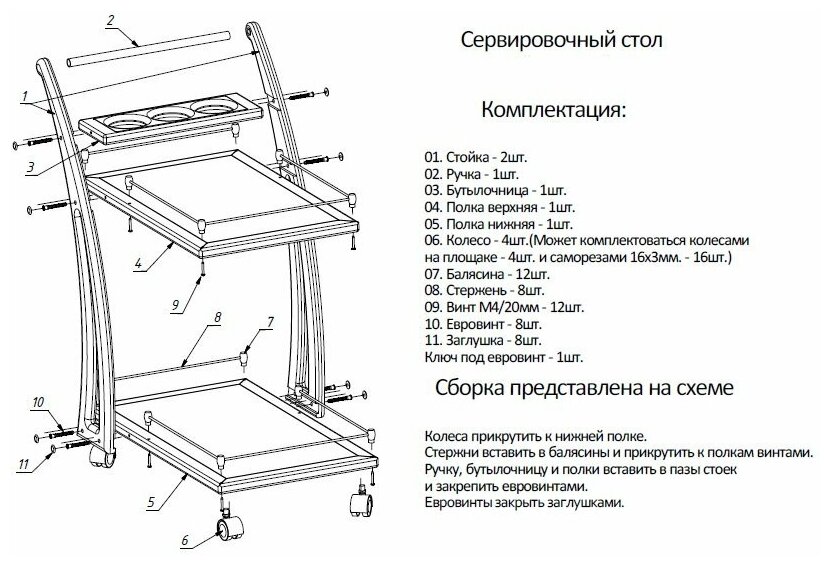 2
1
3
4
9
8
7
10
11
5
6

Сервировочный стол

Комплектация:

01. Стойка - 2шт.
02. Ручка - 1шт.
03. Бутылочница - 1шт.
04. Полка верхняя - 1шт.
05. Полка нижняя - 1шт.
06. Колесо - 4шт.(Может комплектоваться колесами на площаке - 4шт. и саморезами 16х3мм. - 16шт.)
07. Балясина - 12шт.
08. Стержень - 8шт.
09. Винт М4/20мм - 12шт.
10. Евровинт - 8шт.
11. Заглушка - 8шт.
Ключ под евровинт - 1шт.

Сборка представлена на схеме

Колеса прикрутить к нижней полке.
Стержни вставить в балясины и прикрутить к полкам винтами.
Ручку, бутылочницу и полки вставить в пазы стоек и закрепить евровинтами.
Евровинты закрыть заглушками.