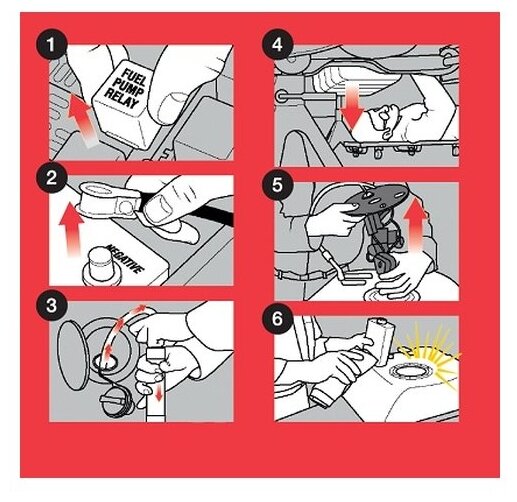 1

FUEL PUMP RELAY

2

NEGATIVE

3

4

5

6