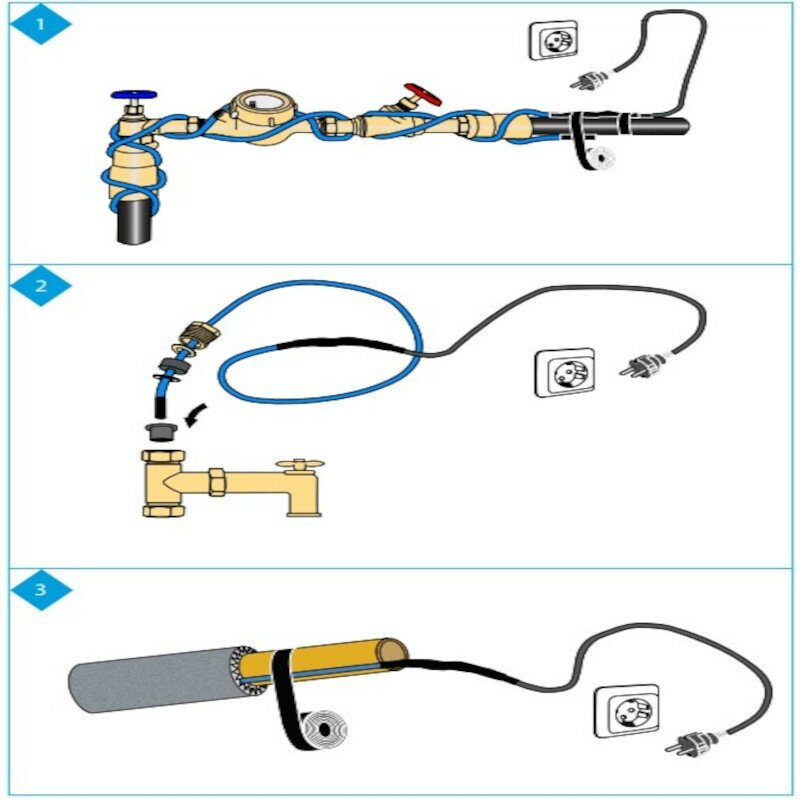 1

2

3